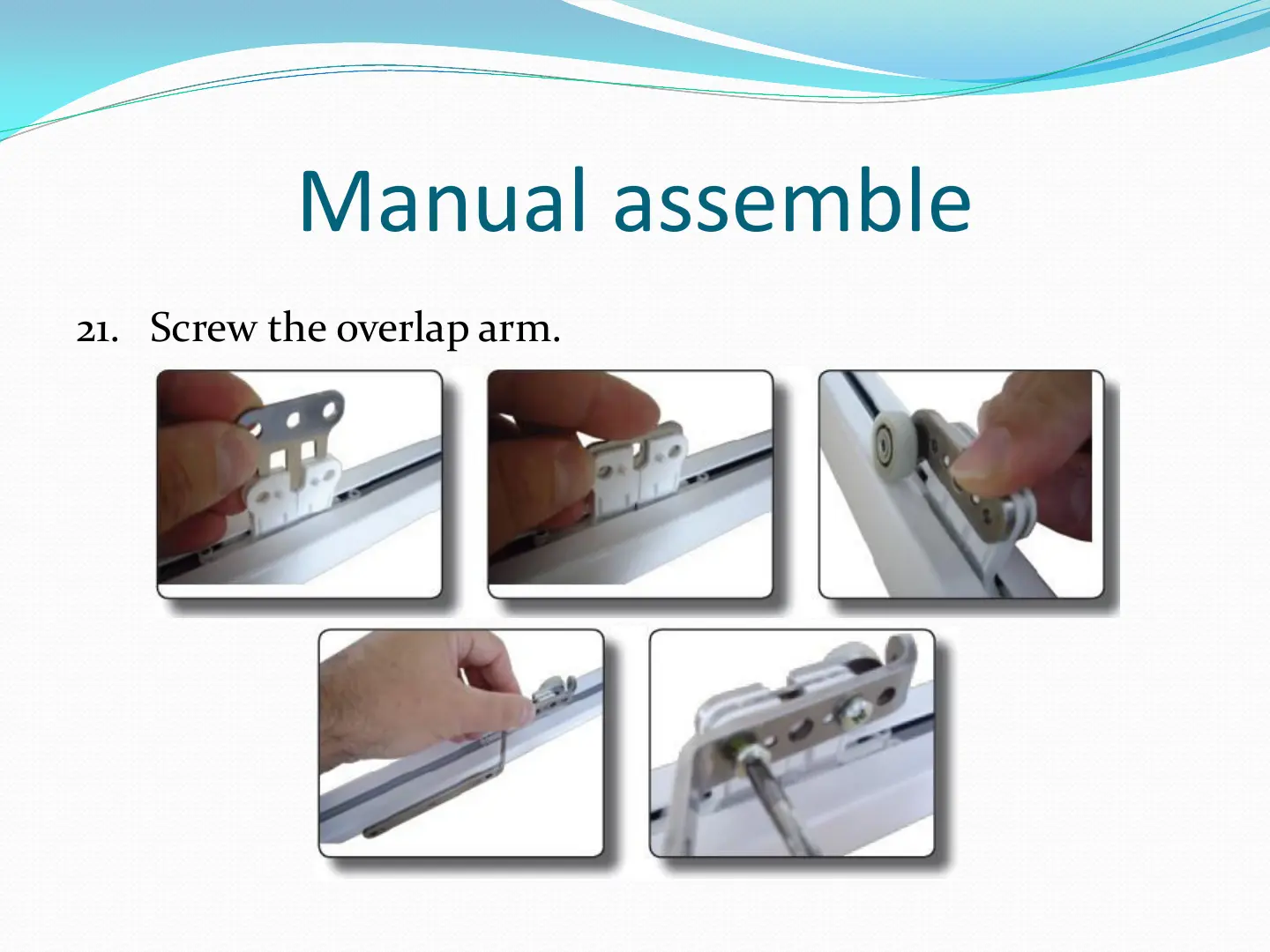 Manual assemble

21. Screw the overlap arm.