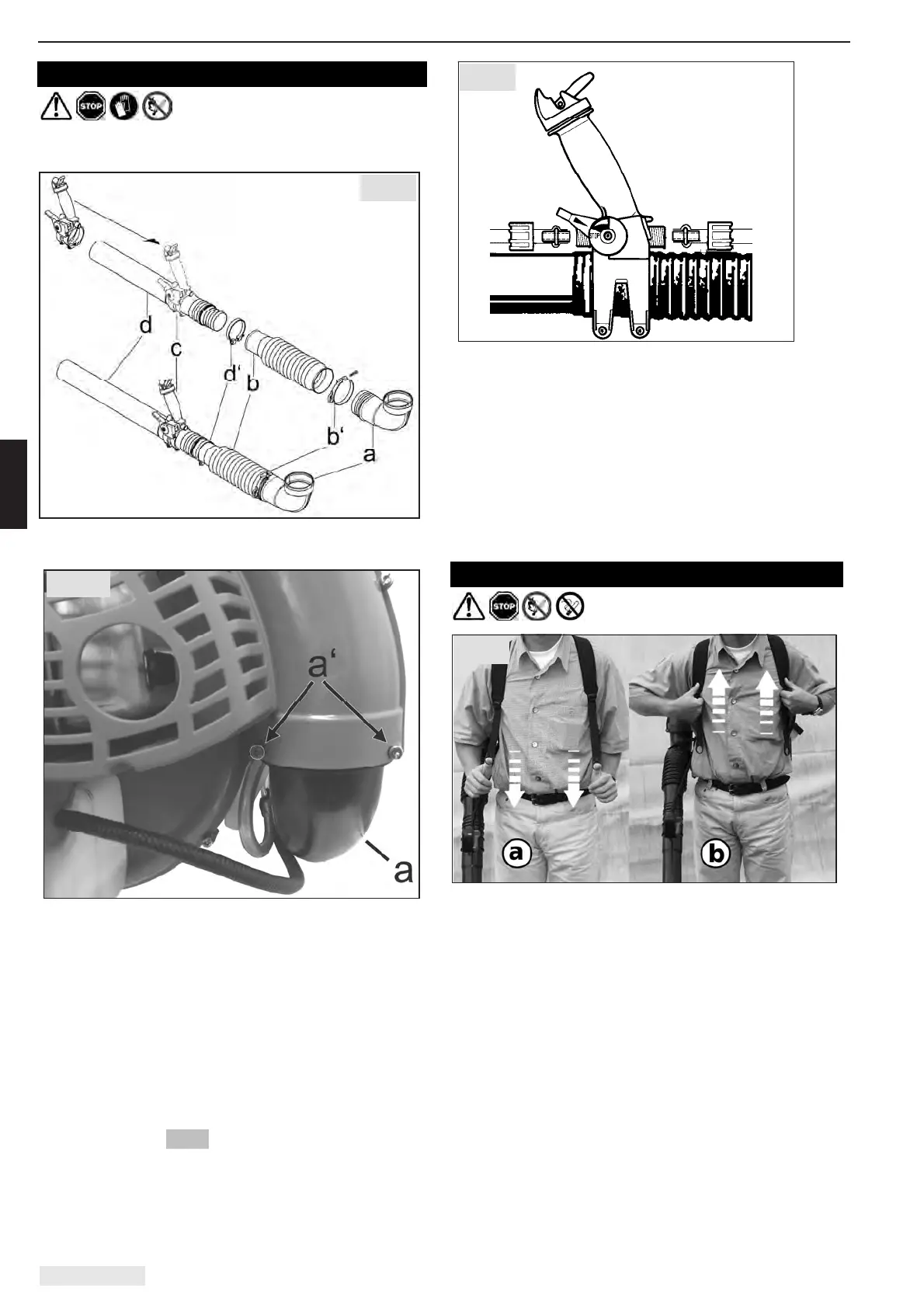 STOP

d
c
d'
b
b'
a

STOP

a'
a

STOP

a
b