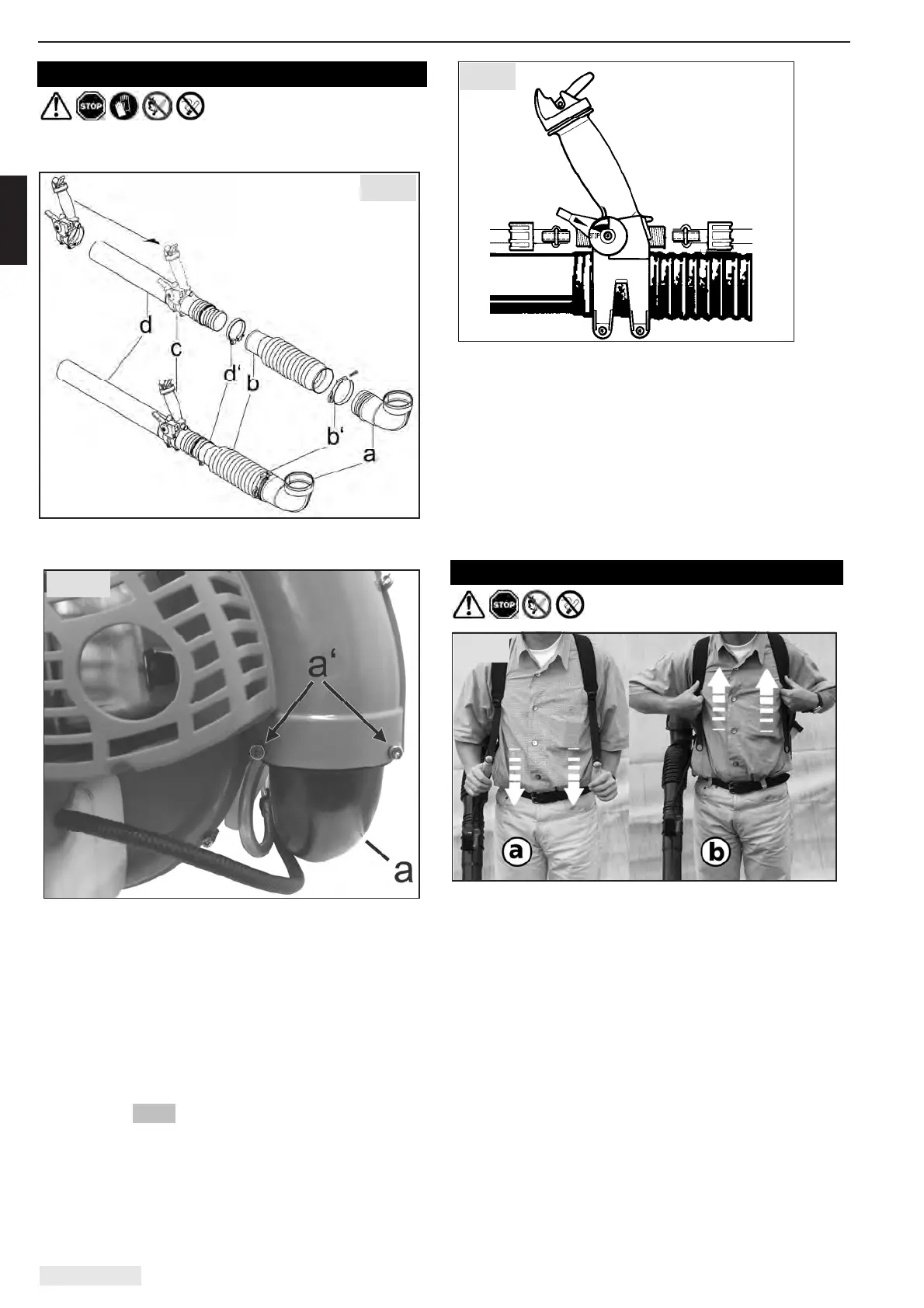 STOP

d
c
d'
b
b'
a

STOP

a'
a

STOP

a
b