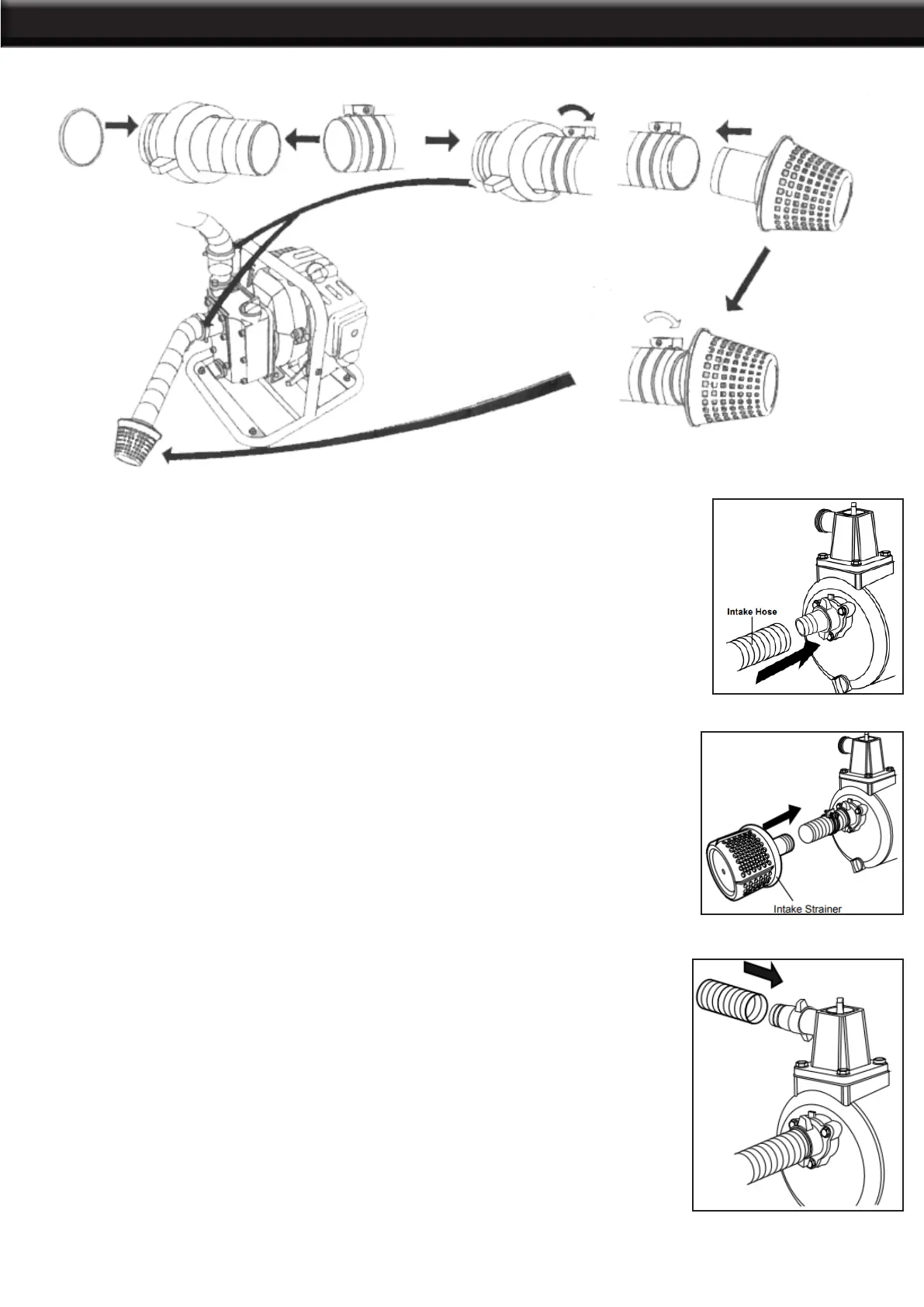 Intake Hose

Intake Strainer