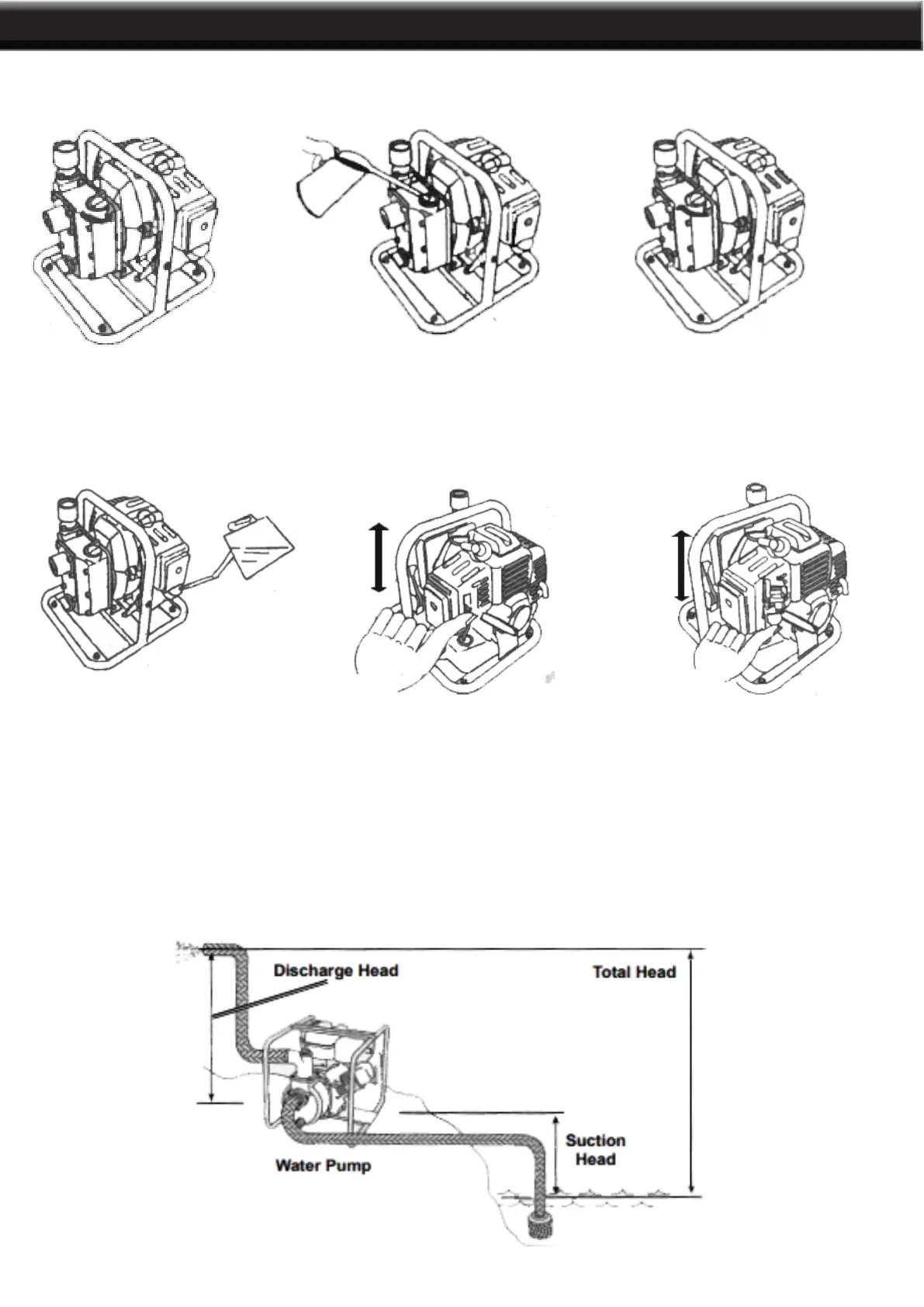 Discharge Head

Total Head

Suction Head

Water Pump