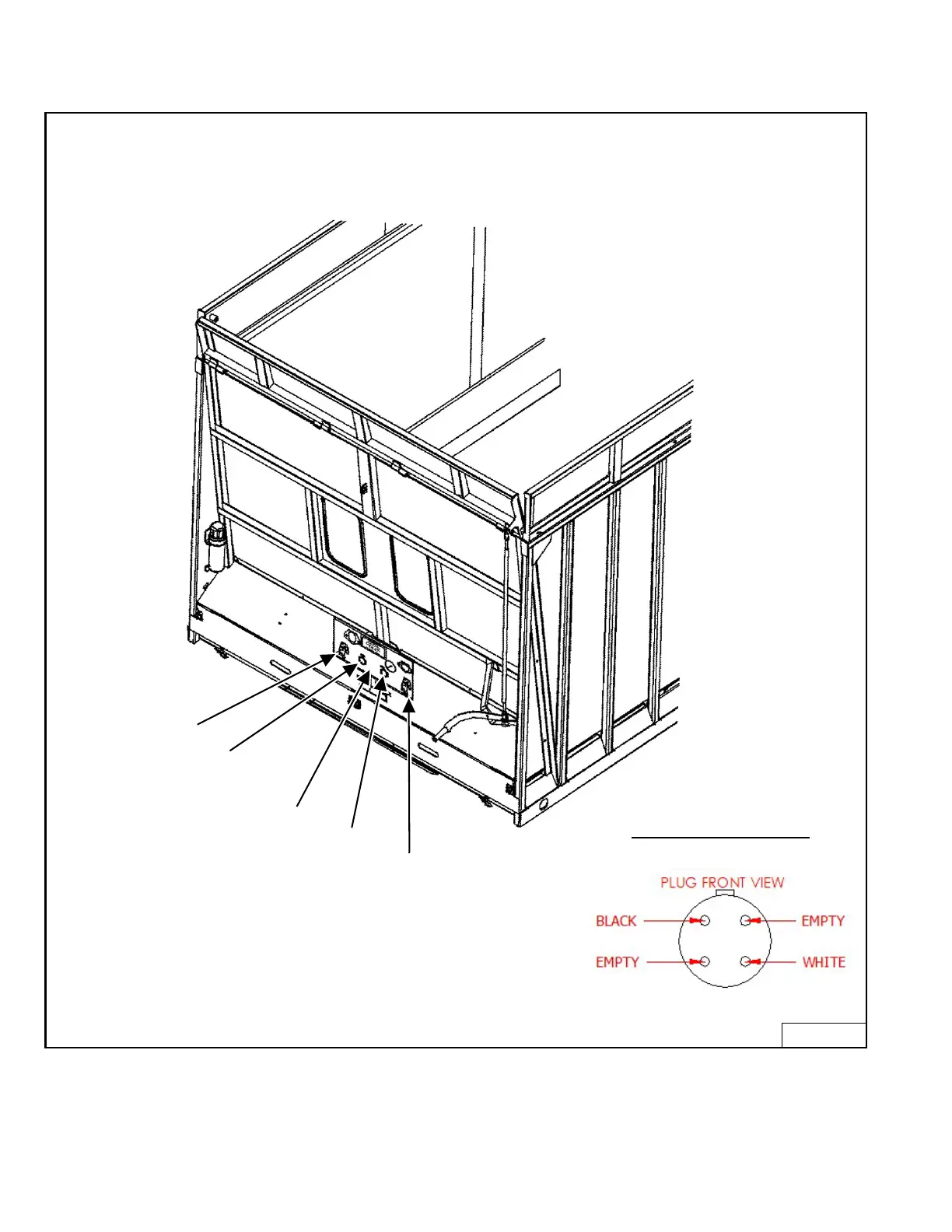 PLUG FRONT VIEW

BLACK

EMPTY

EMPTY

WHITE