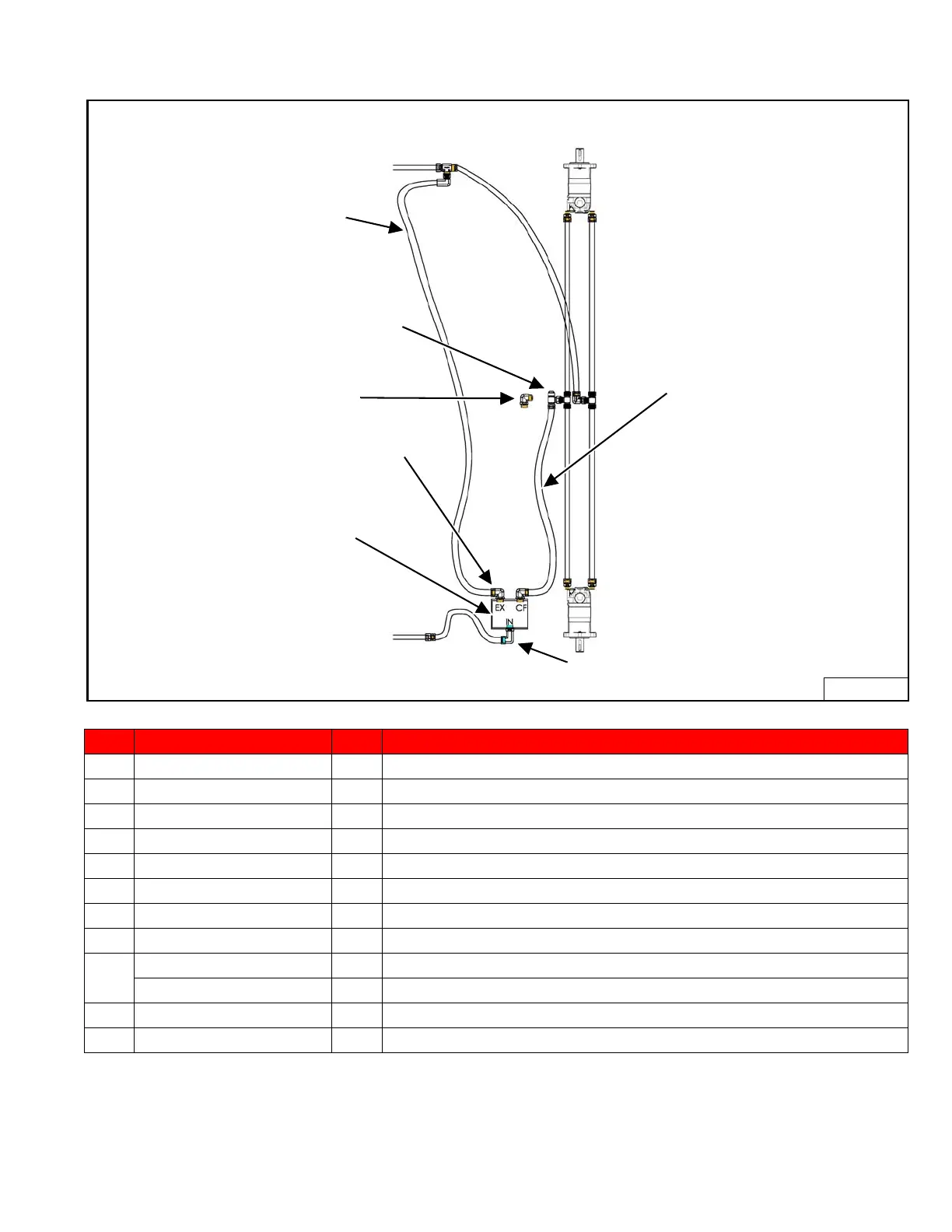 EX CF
IN