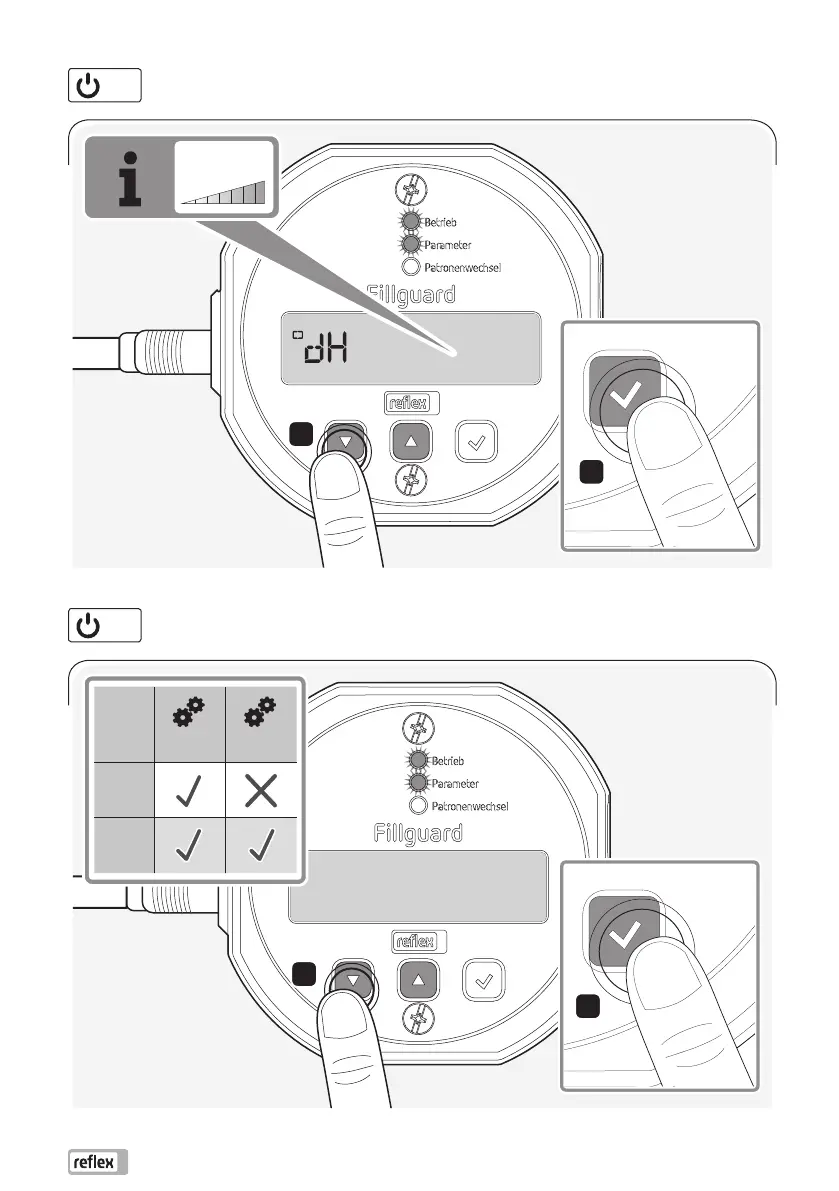 Betrieb

Parameter

Patronenwechsel

Fillguard

°dH

reflex

Betrieb

Parameter

Patronenwechsel

Fillguard

reflex

reflex