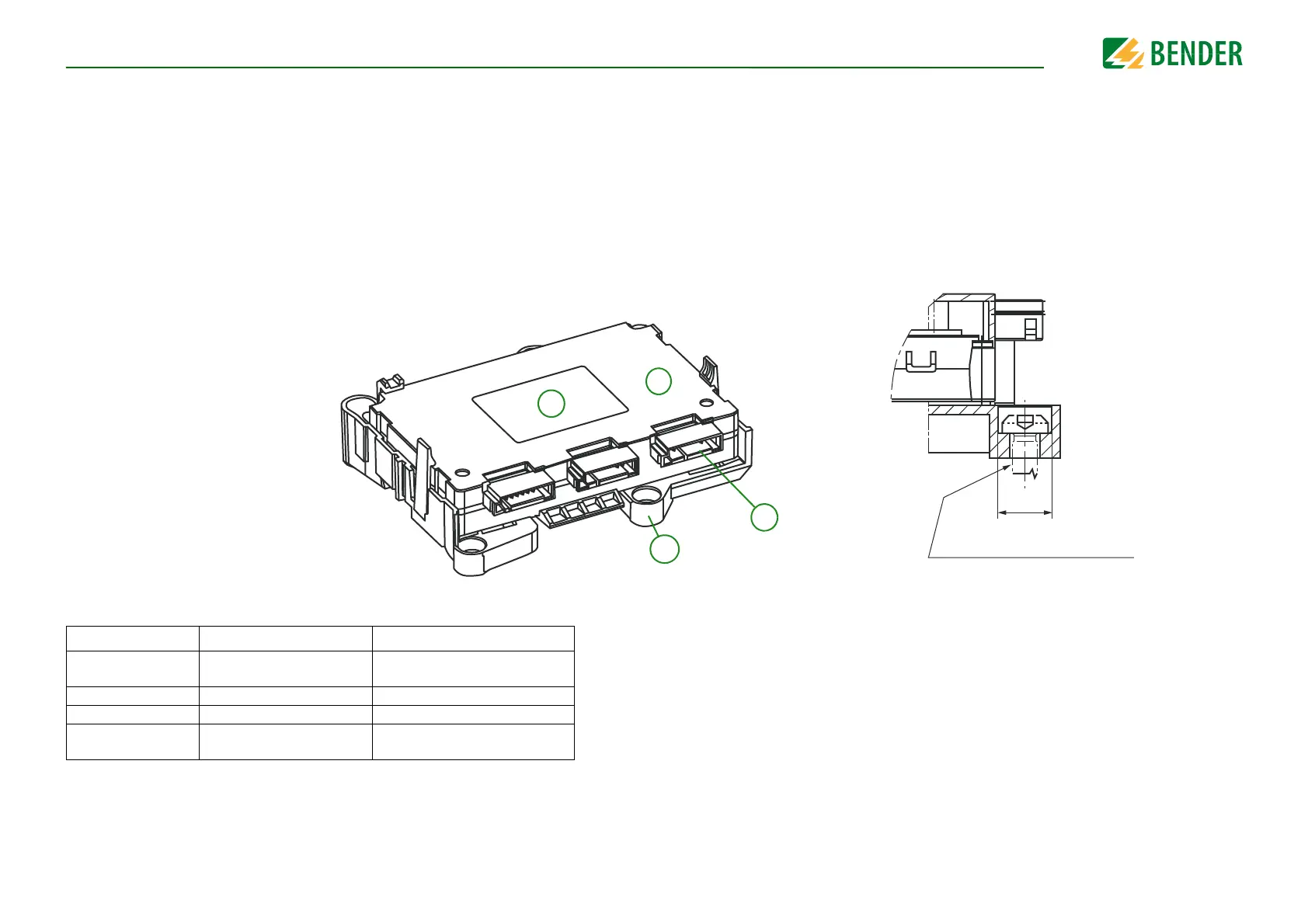 BENDER