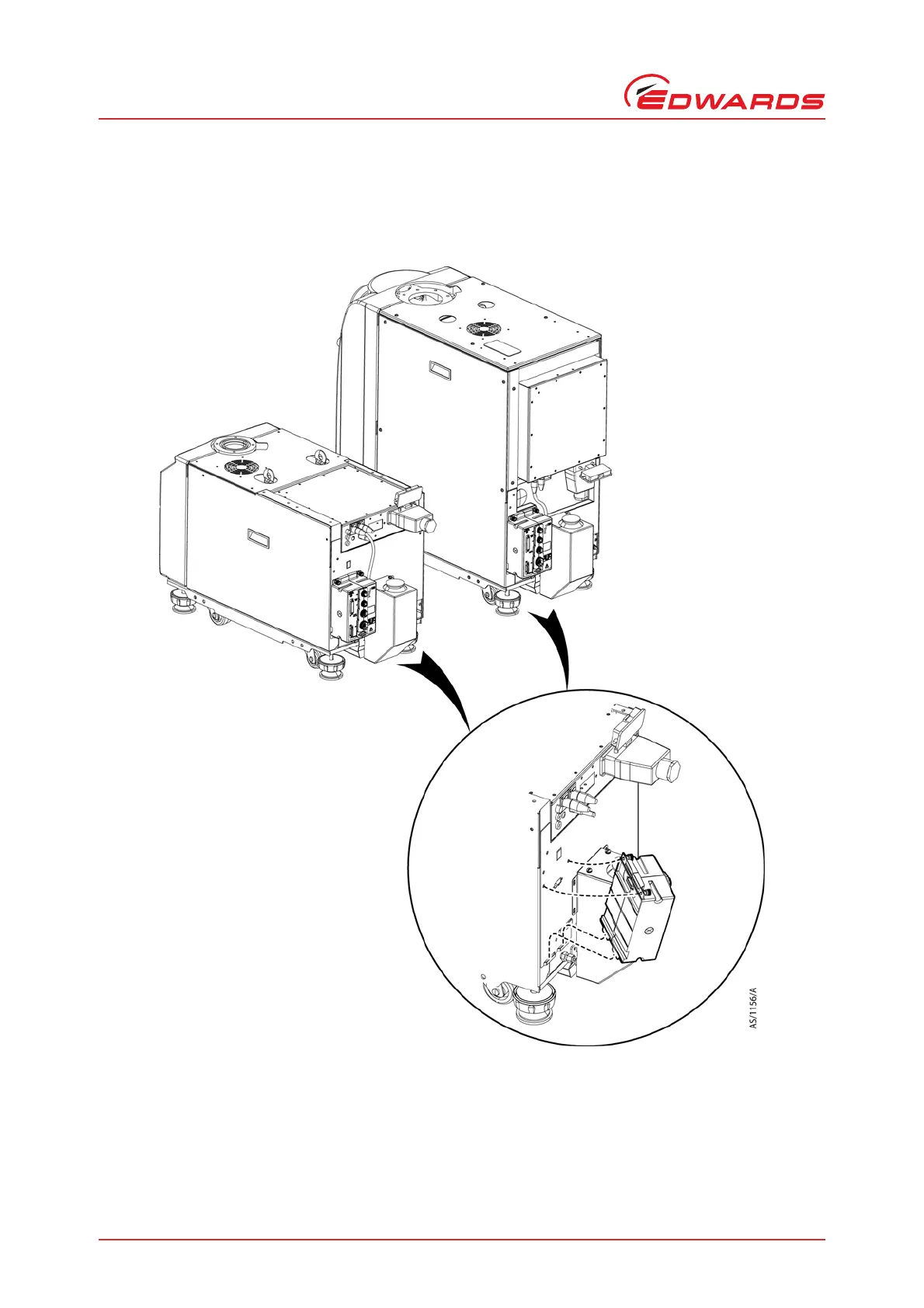 EDWARDS

AS/1156/A