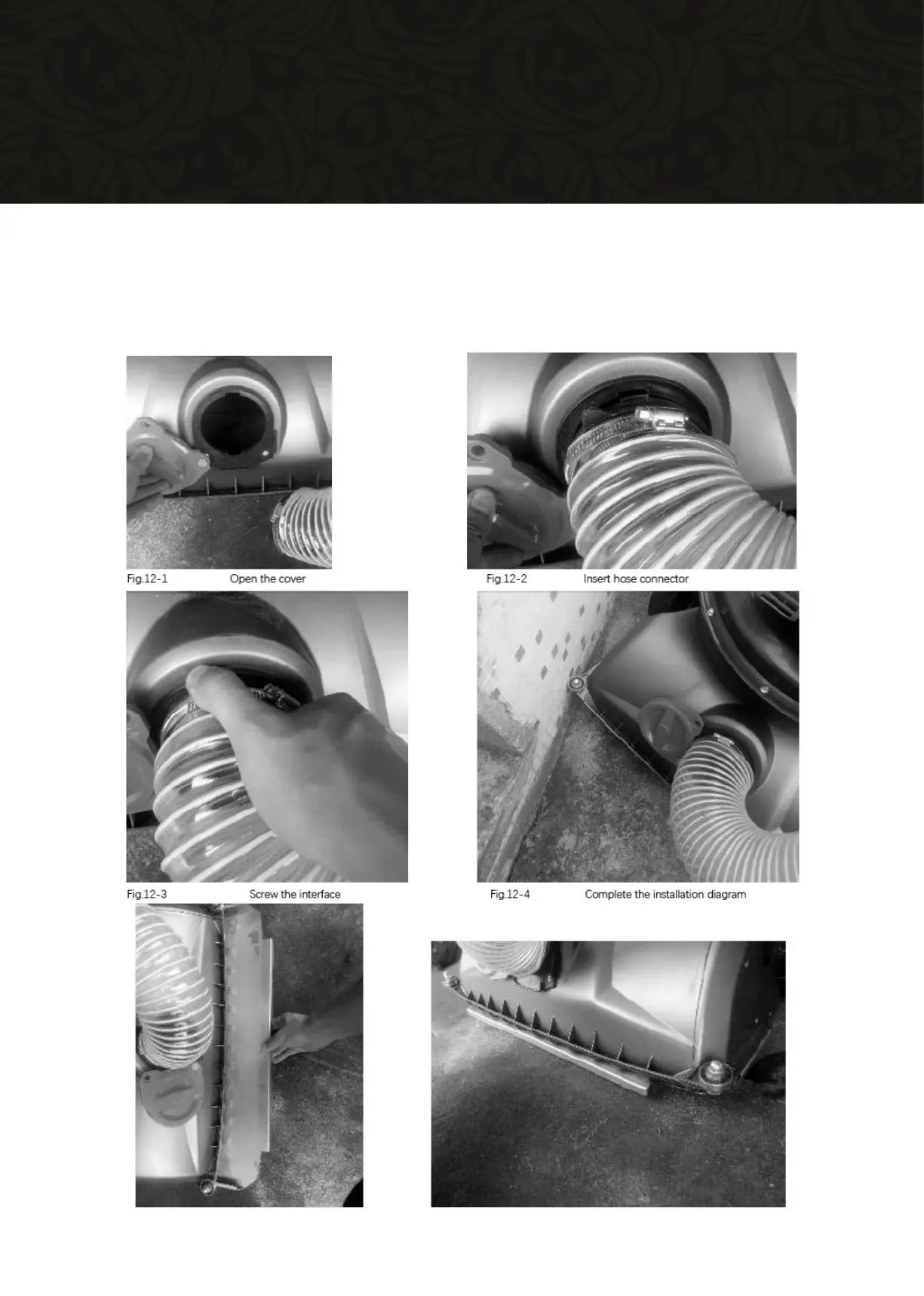 Fig.12-1 Open the cover

Fig.12-2 Insert hose connector

Fig.12-3 Screw the interface

Fig.12-4 Complete the installation diagram