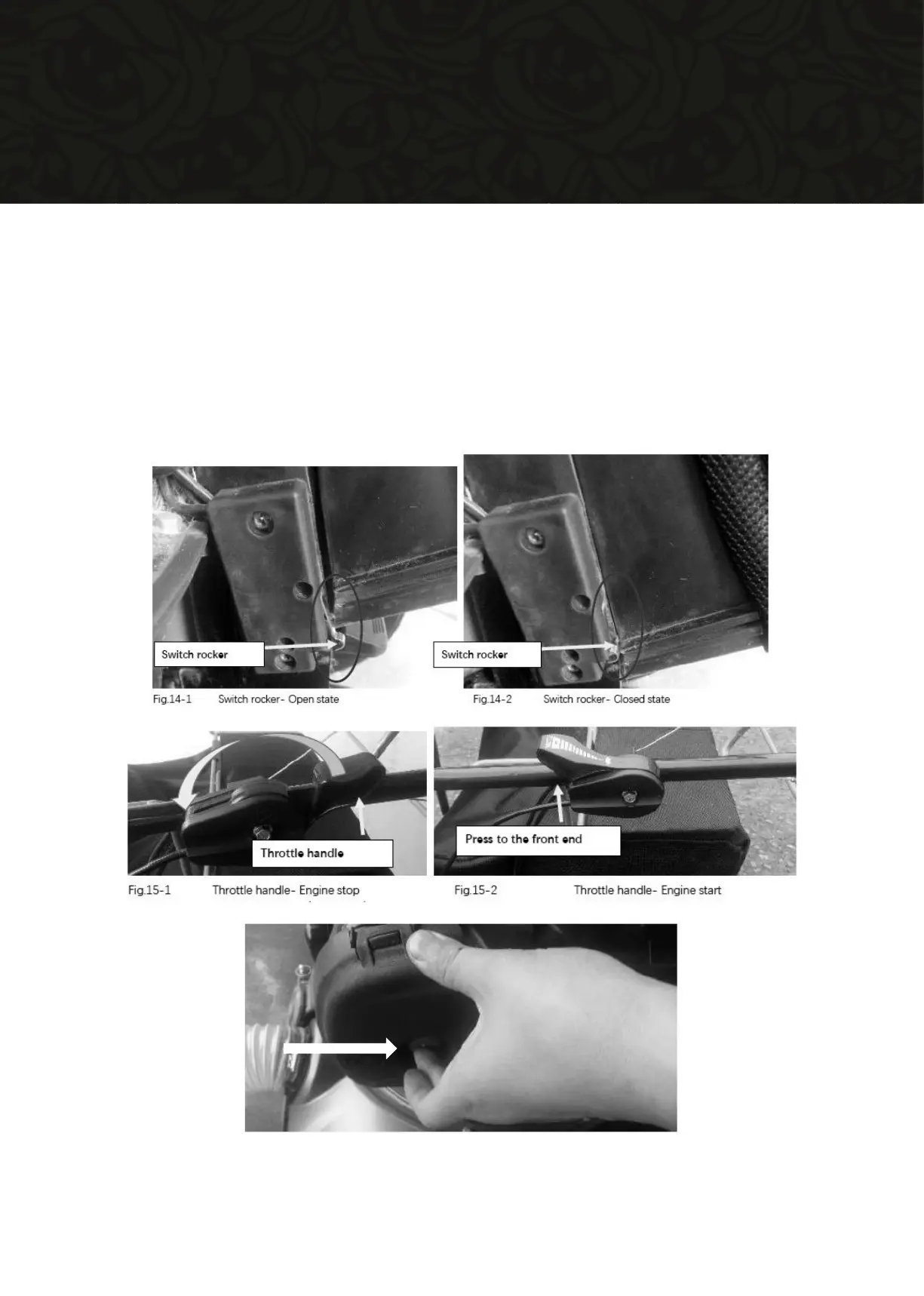 Switch rocker

Switch rocker

Fig.14-1 Switch rocker- Open state

Fig.14-2 Switch rocker- Closed state

Throttle handle

Press to the front end

Fig.15-1 Throttle handle- Engine stop

Fig.15-2 Throttle handle- Engine start