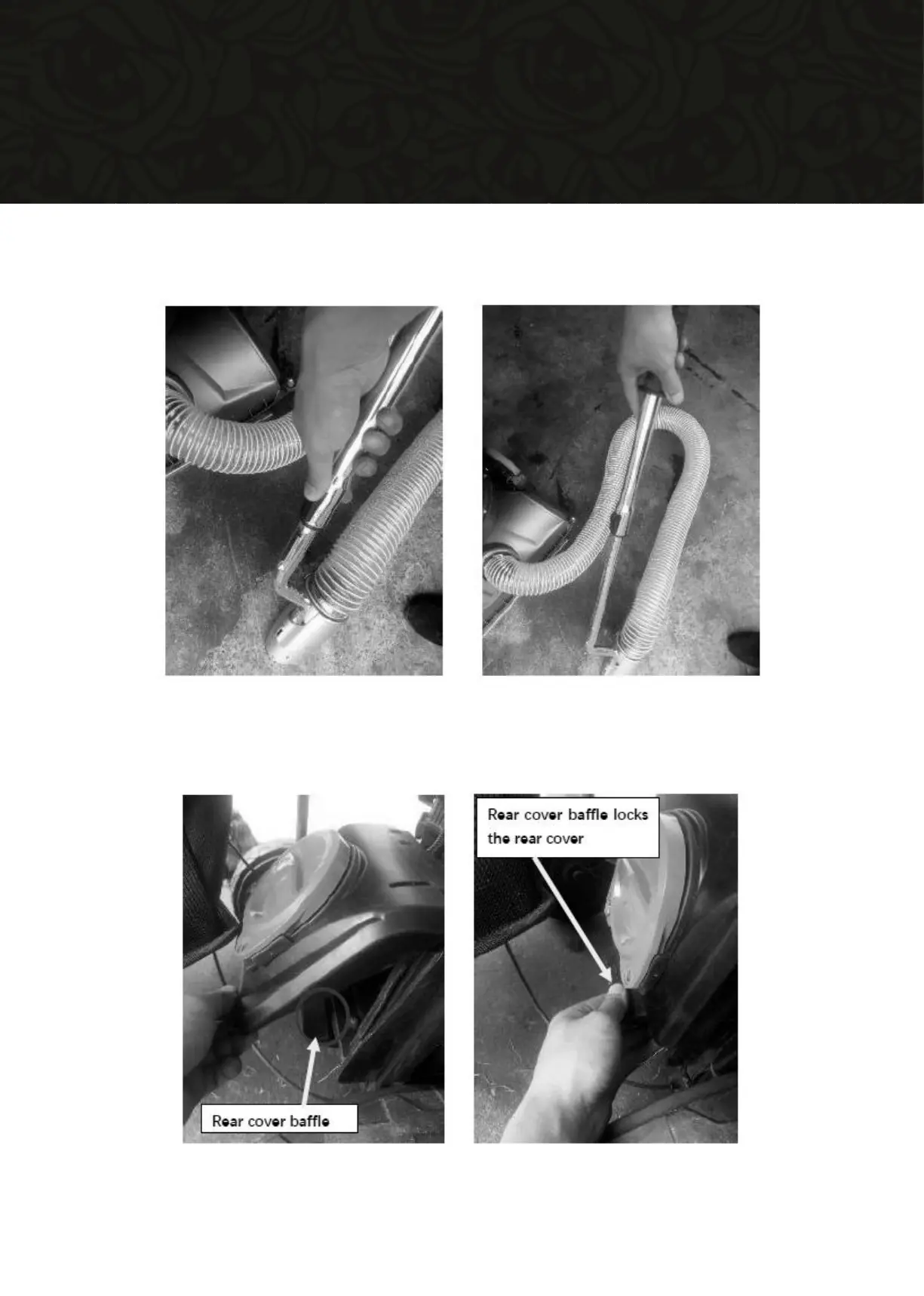 Rear cover baffle

Rear cover baffle locks the rear cover