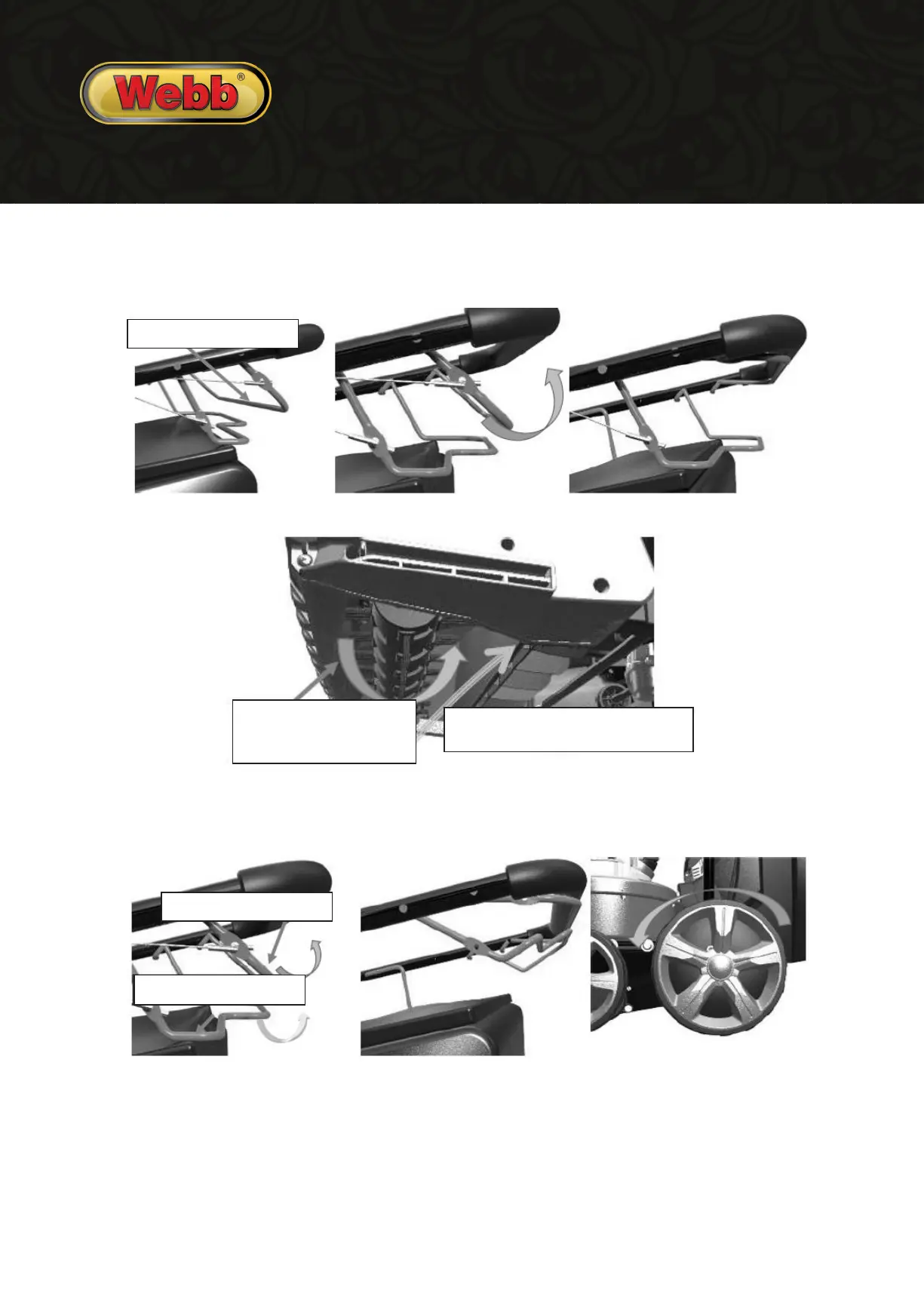 Webb®