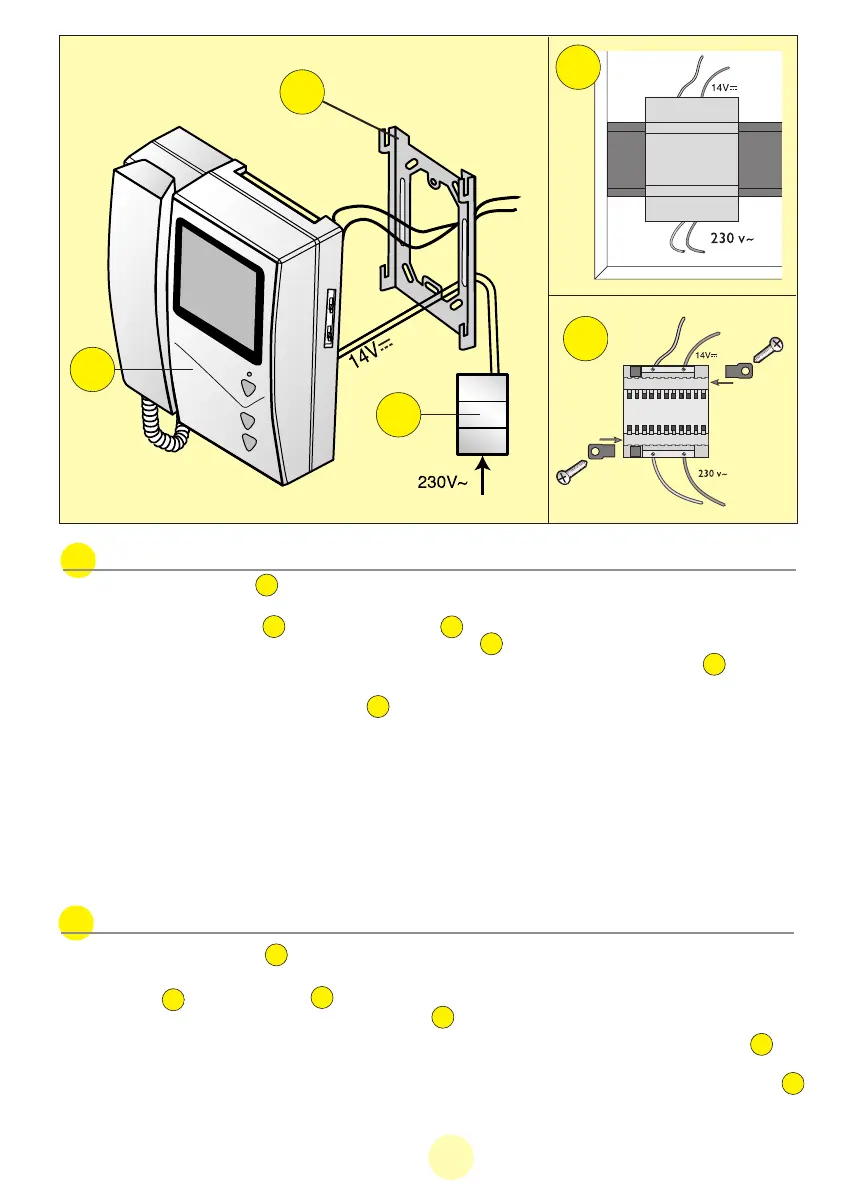 14V⎓

230 v~

14V⎓

230 v~

14V⎓

230V~