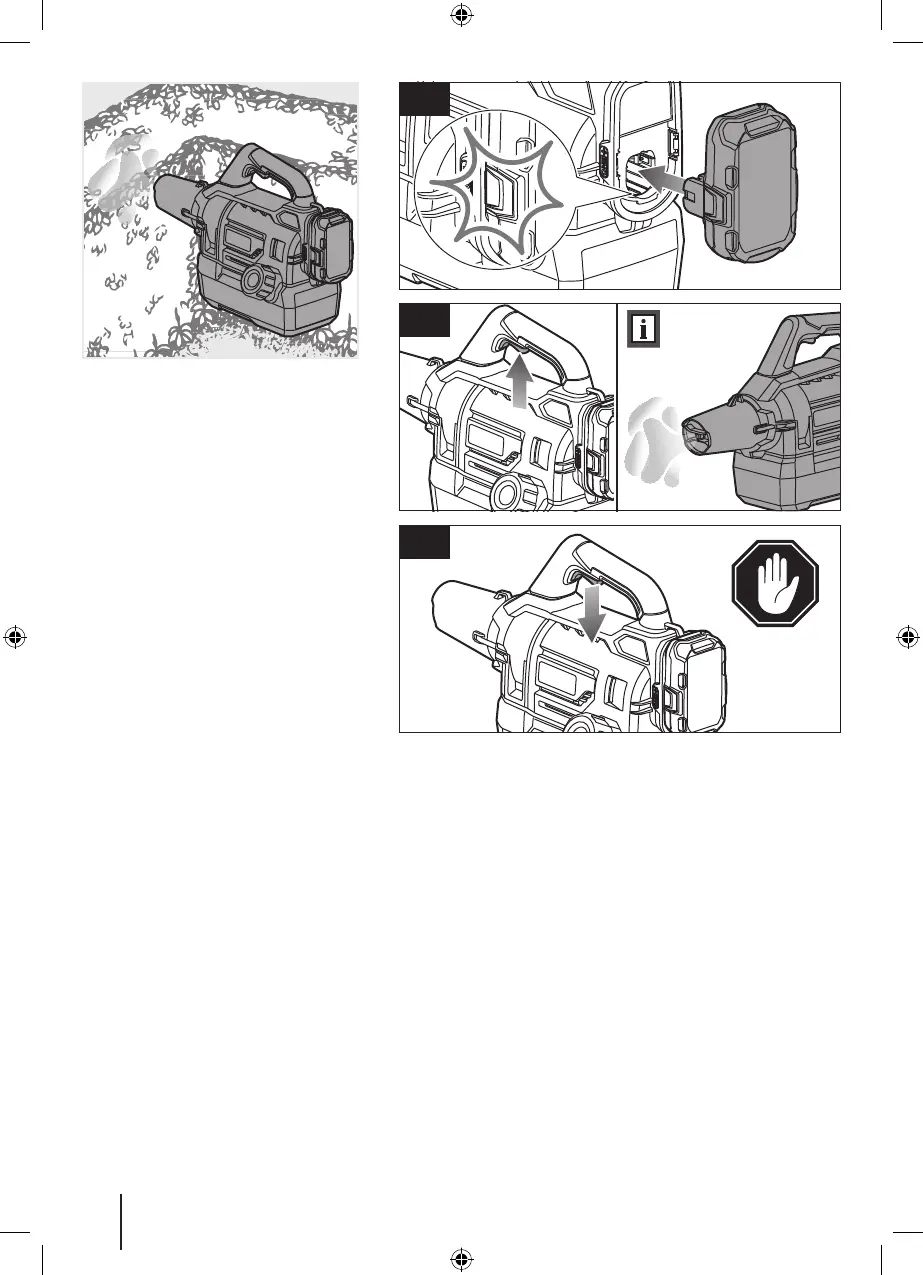 i