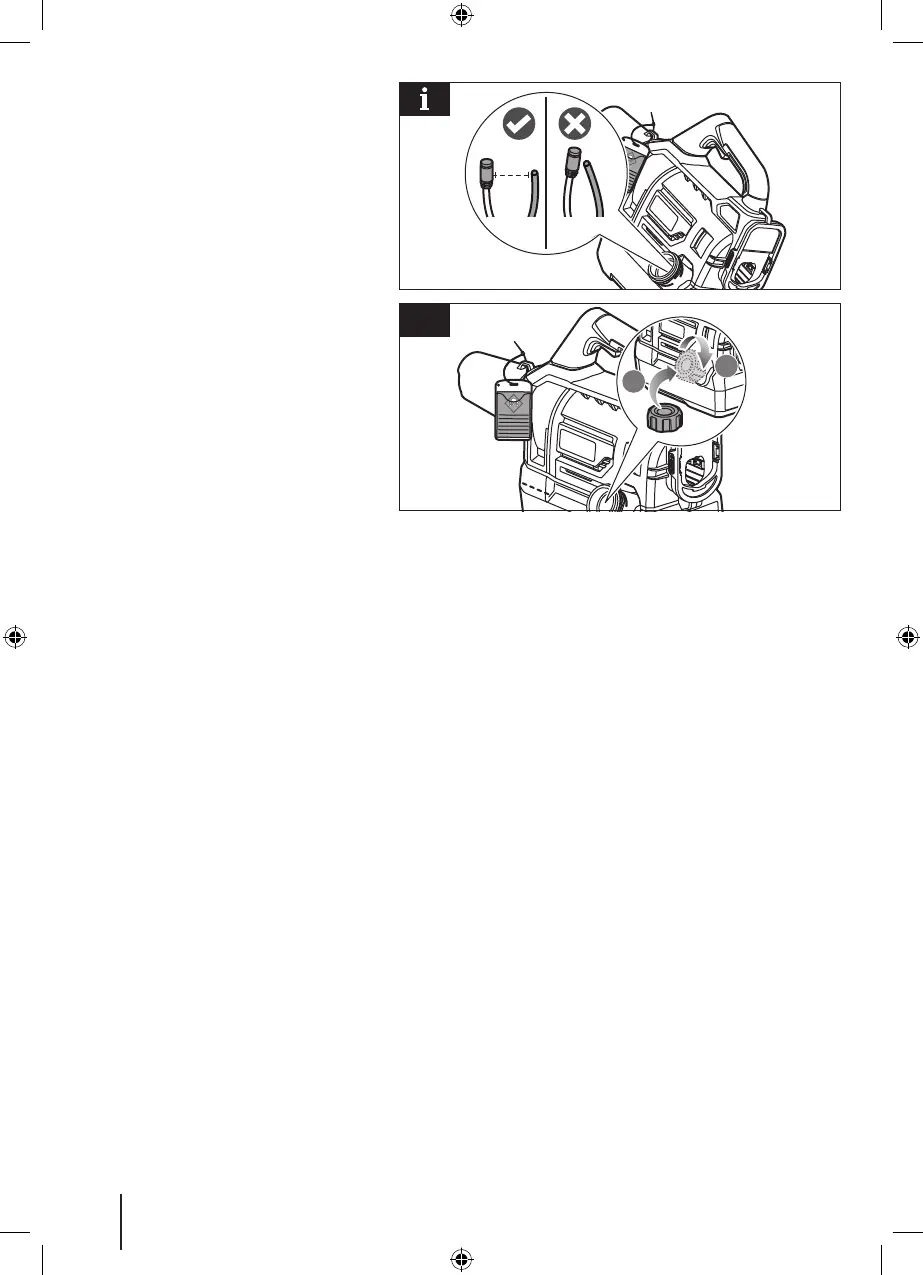 i