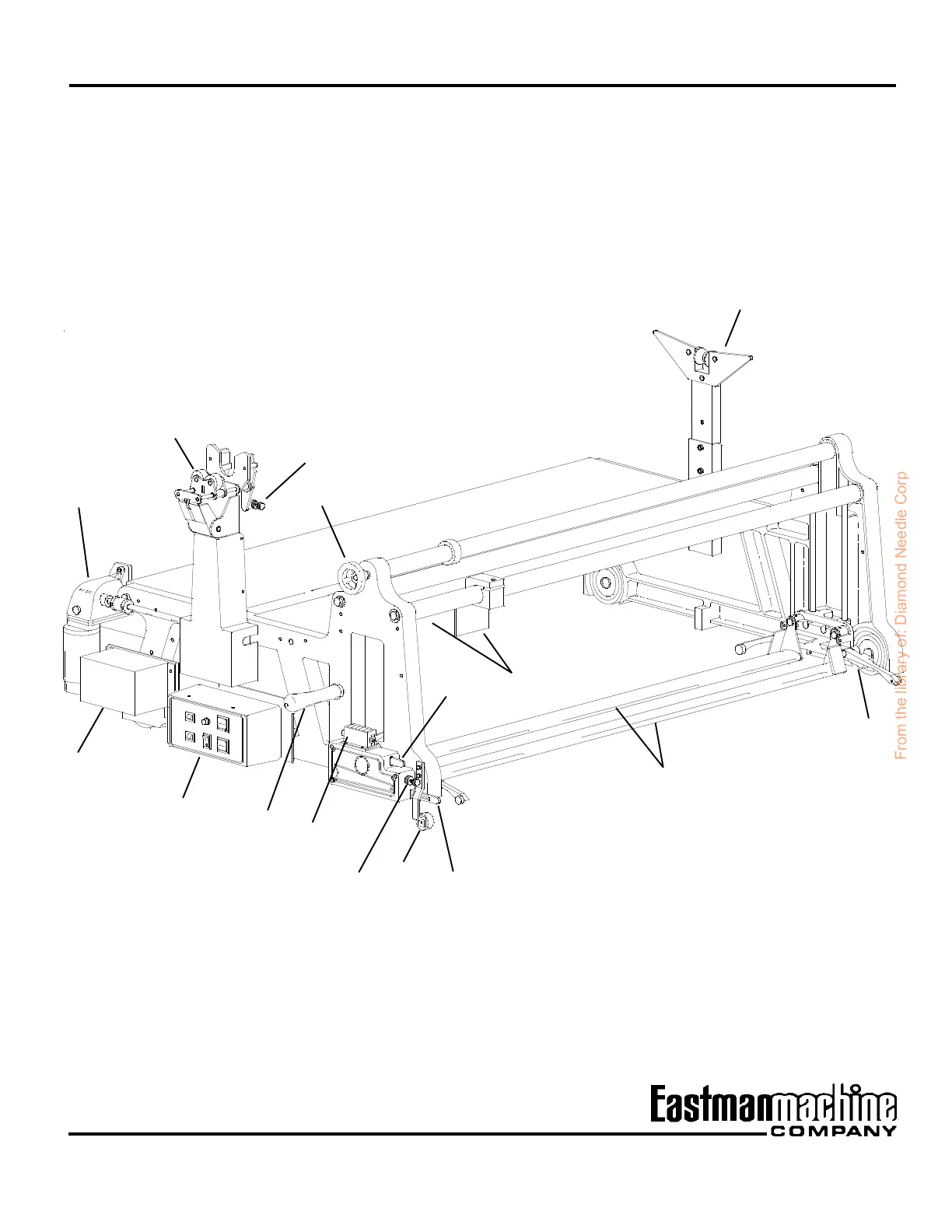 From the library of: Diamond Needle Corp

Eastman machine COMPANY