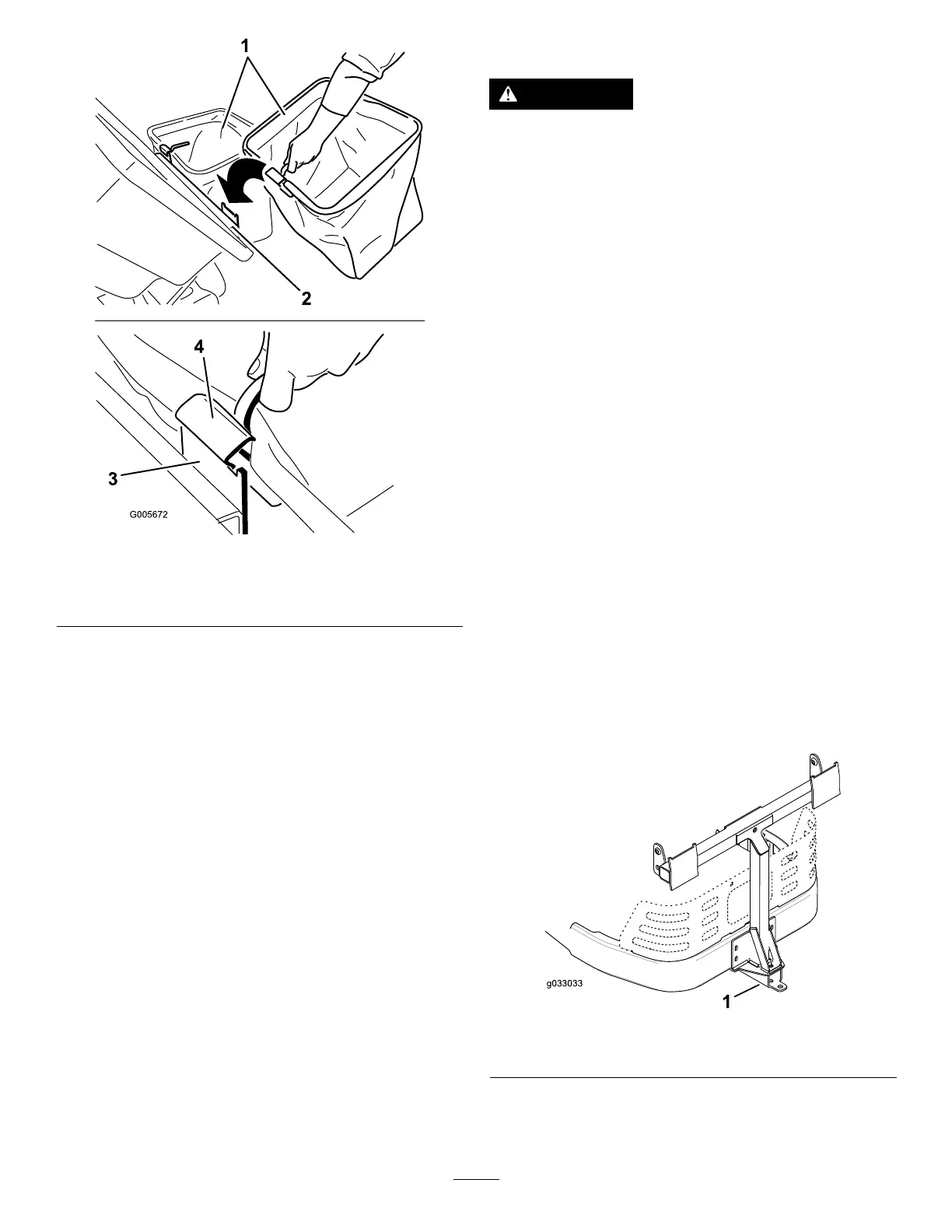 1

2

4

3

G005672

g033033

1