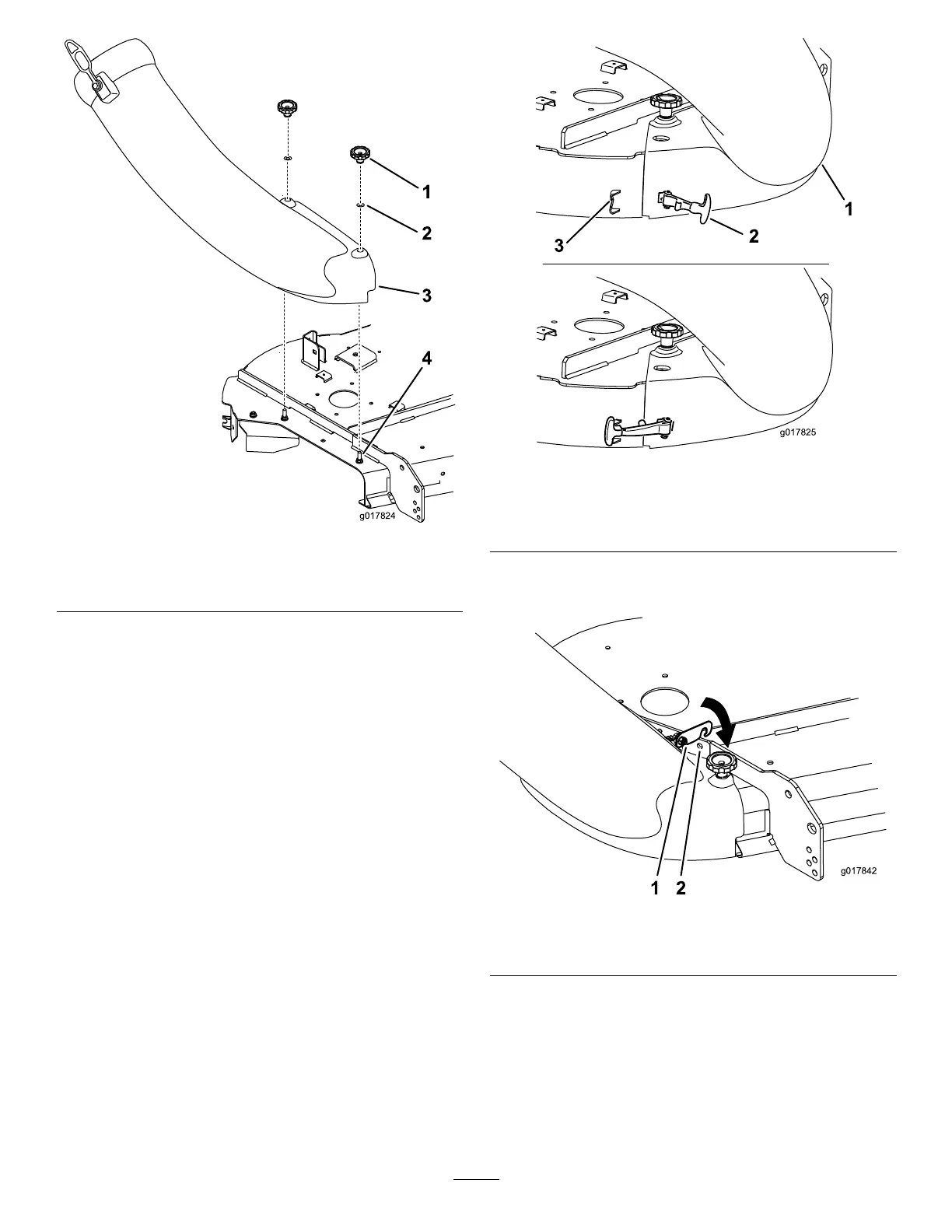 1
2
3
4
g017824

1
2
3
g017825

1 2
g017842