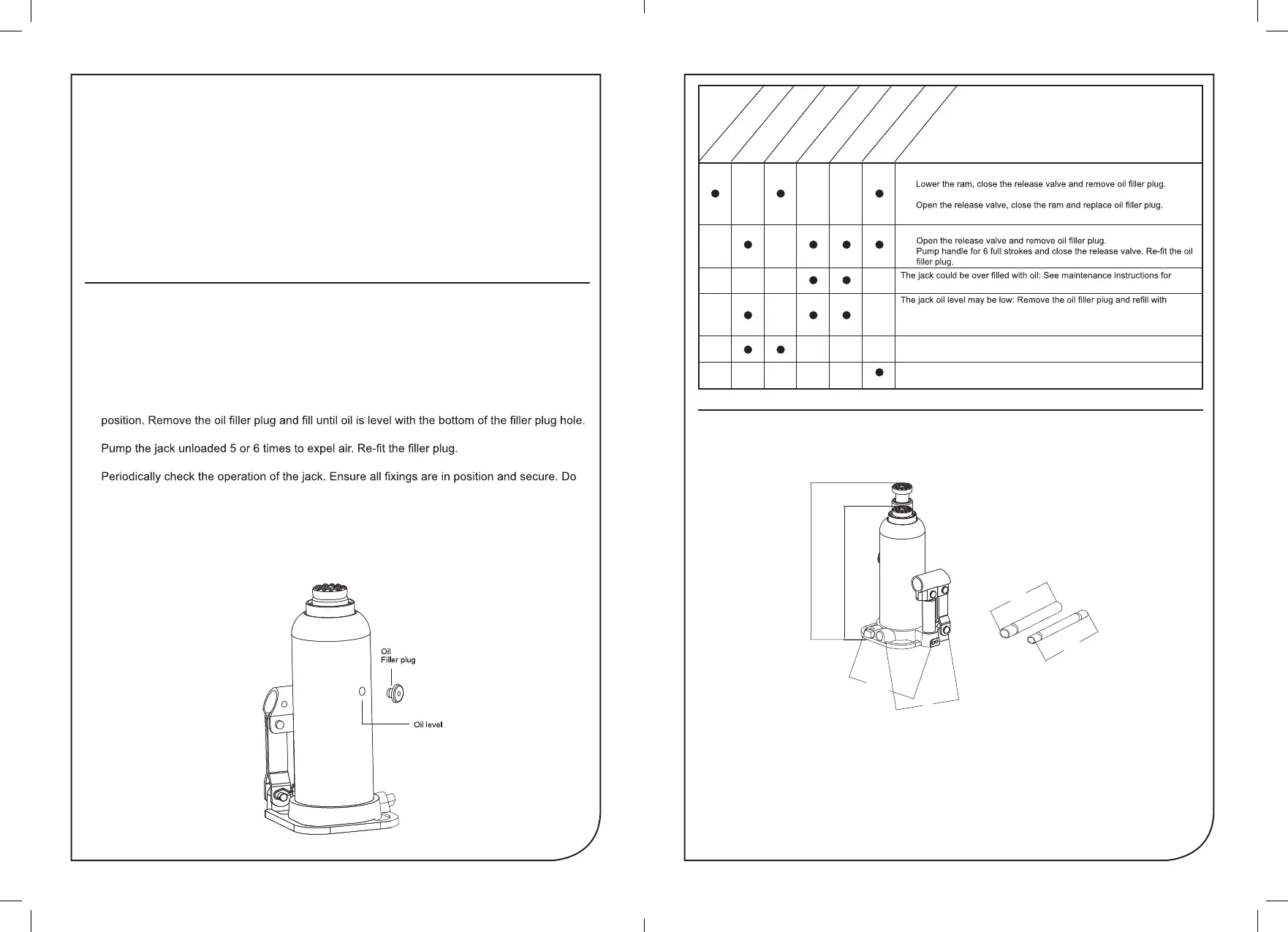 position. Remove the oil filler plug and fill until oil is level with the bottom of the filler plug hole.

Pump the jack unloaded 5 or 6 times to expel air. Re-fit the filler plug.

Periodically check the operation of the jack. Ensure all fixings are in position and secure. Do

Oil
Filler plug

Oil level

| | | | | | | |
|---|---|---|---|---|---|---|
| ● | | ● | | | ● | Lower the ram, close the release valve and remove oil filler plug. Open the release valve, close the ram and replace oil filler plug. |
| | ● | | ● | ● | ● | Open the release valve and remove oil filler plug. Pump handle for 6 full strokes and close the release valve. Re-fit the oil filler plug. |
| | | | ● | ● | | The jack could be over filled with oil: See maintenance instructions for |
| | ● | | ● | ● | | The jack oil level may be low: Remove the oil filler plug and refill with |
| | ● | ● | | | | |
| | | | | | ● | |