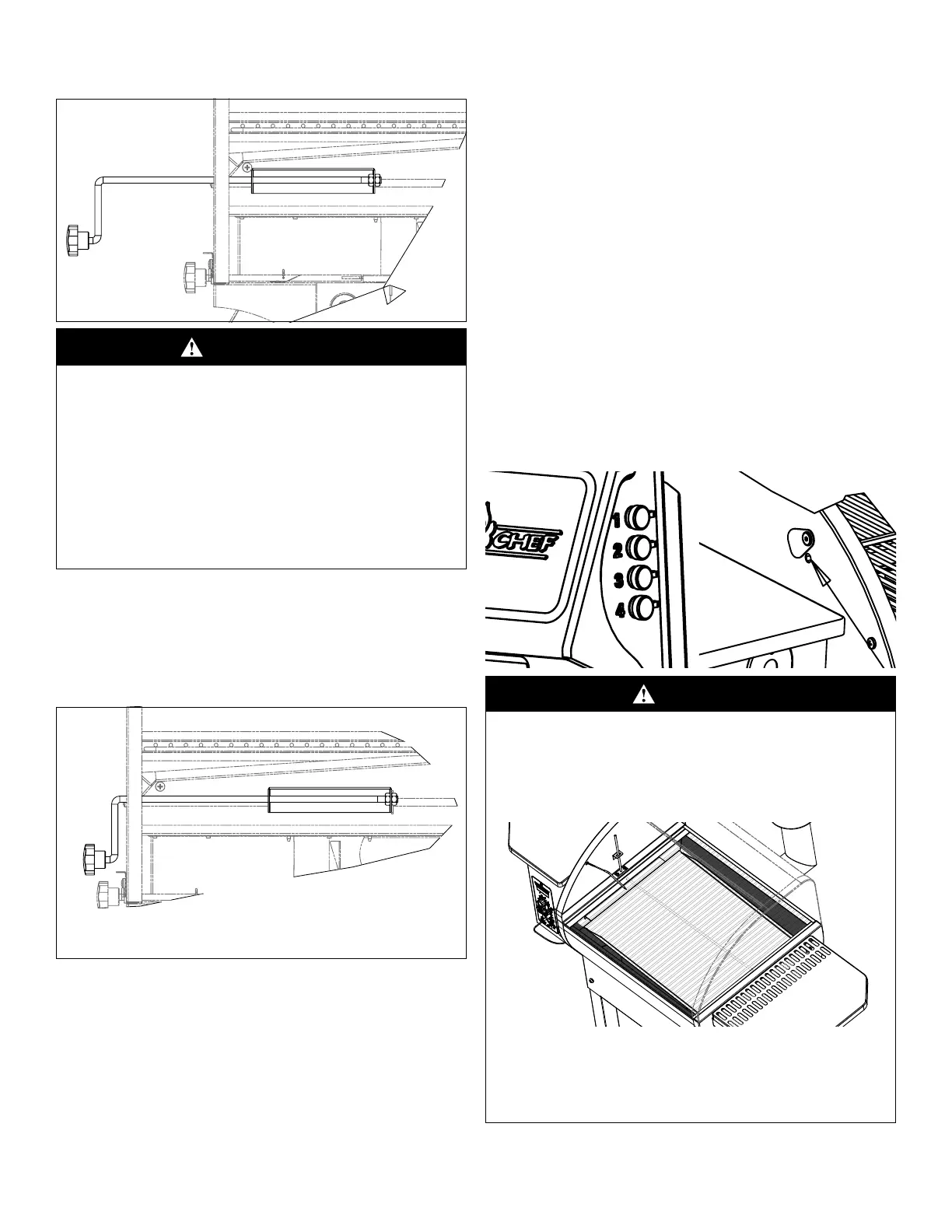 CHEF

1
2
3
4