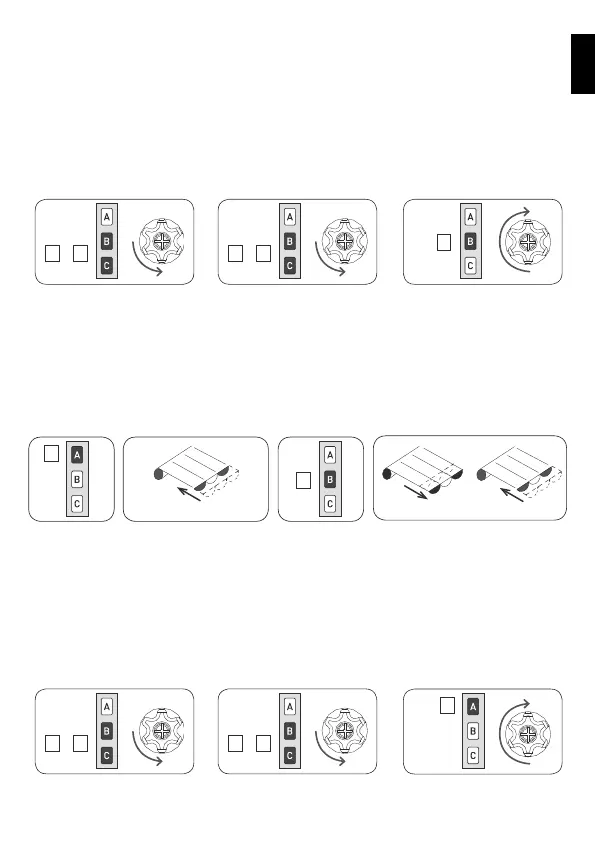 A
B
C

A
B
C

A
B
C

A
B
C

A
B
C

A
B
C

A
B
C

A
B
C