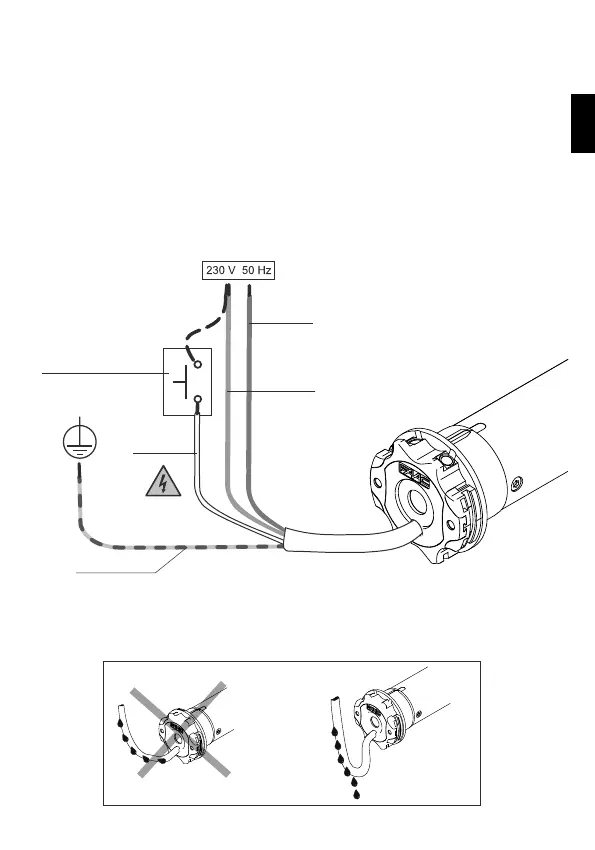 230 V 50 Hz