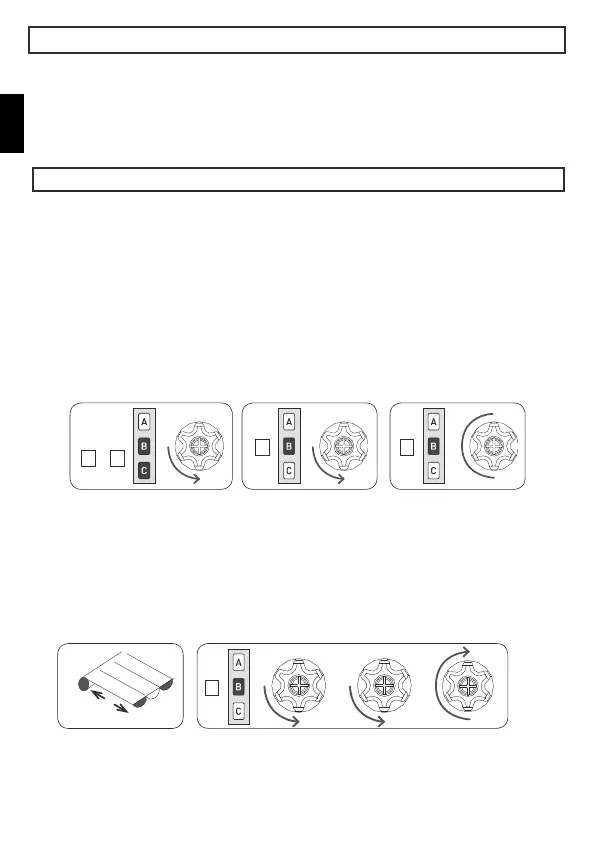 A
B
C

A
B
C

A
B
C

A
B
C