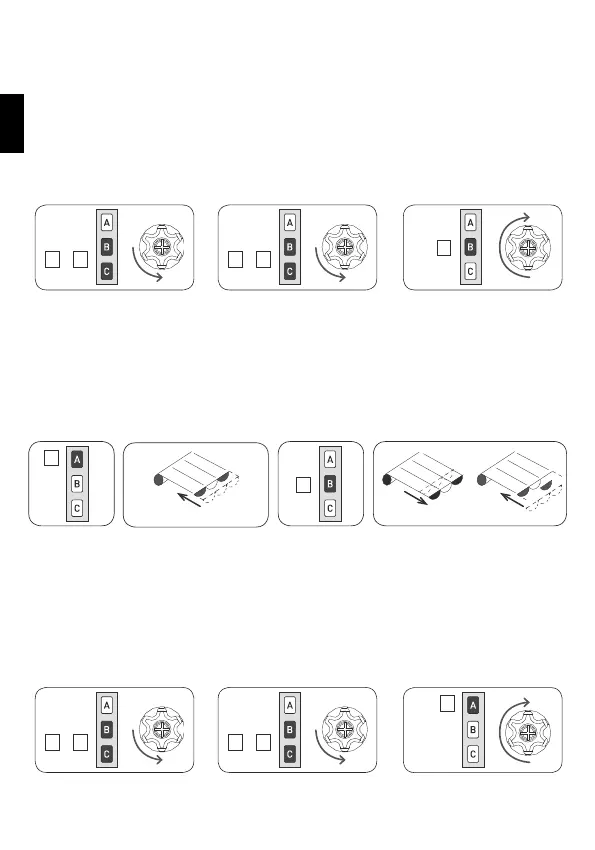 A
B
C

A
B
C

A
B
C

A
B
C

A
B
C

A
B
C

A
B
C

A
B
C