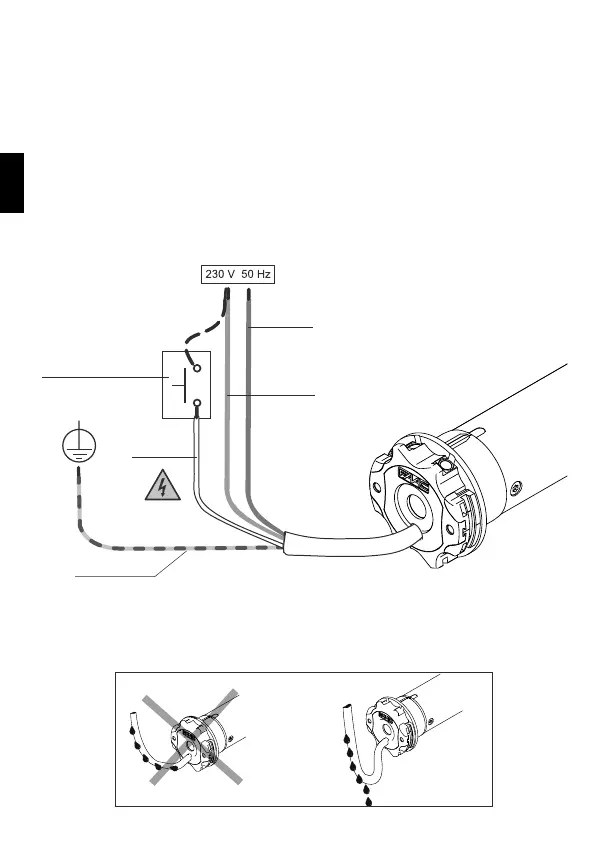 230 V 50 Hz

FAAC