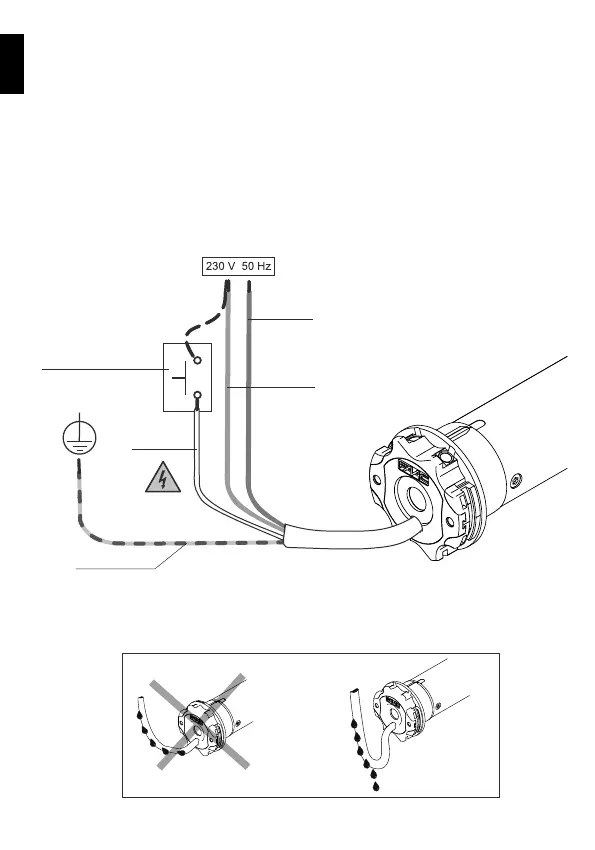 230 V 50 Hz