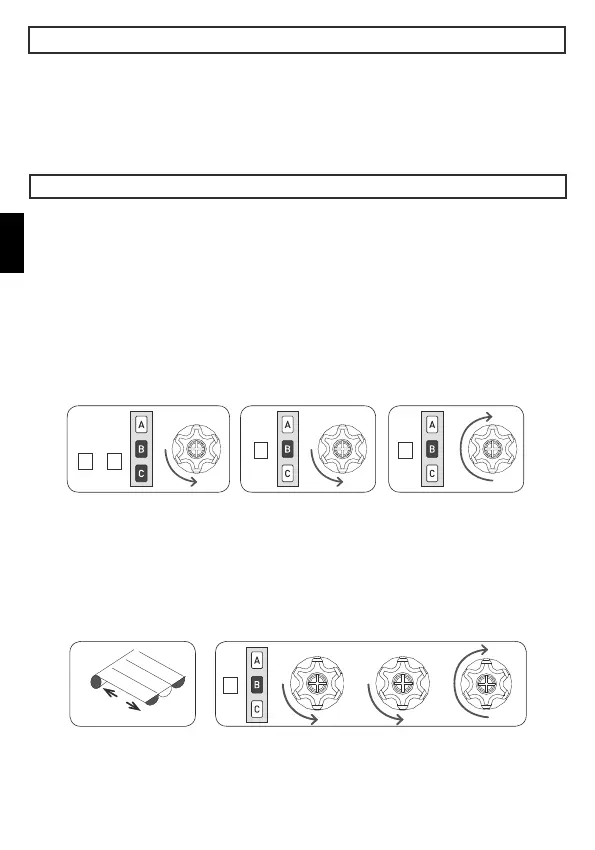 A
B
C

A
B
C

A
B
C

A
B
C