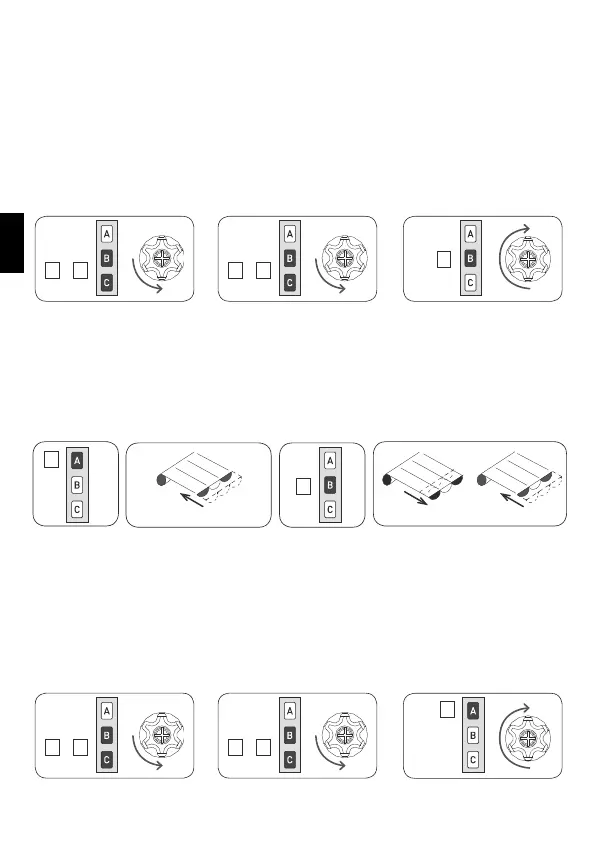 A
B
C

A
B
C

A
B
C

A
B
C

A
B
C

A
B
C

A
B
C

A
B
C