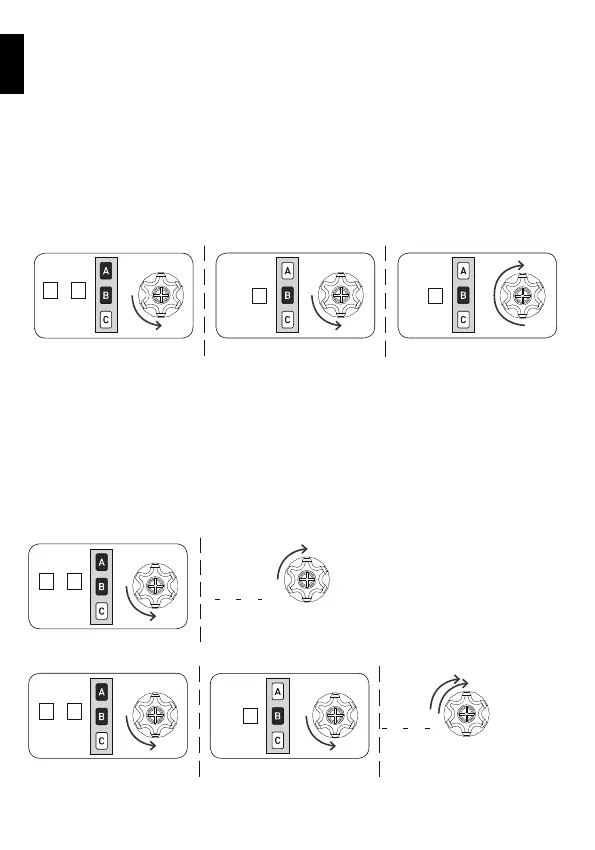 A
B
C

A
B
C

A
B
C

A
B
C

A
B
C

A
B
C