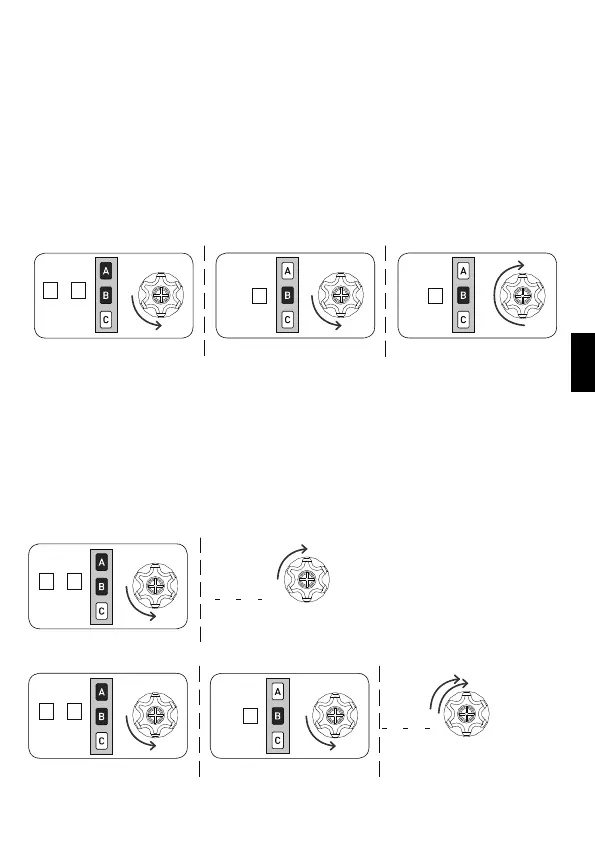 A
B
C

A
B
C

A
B
C

A
B
C

A
B
C

A
B
C