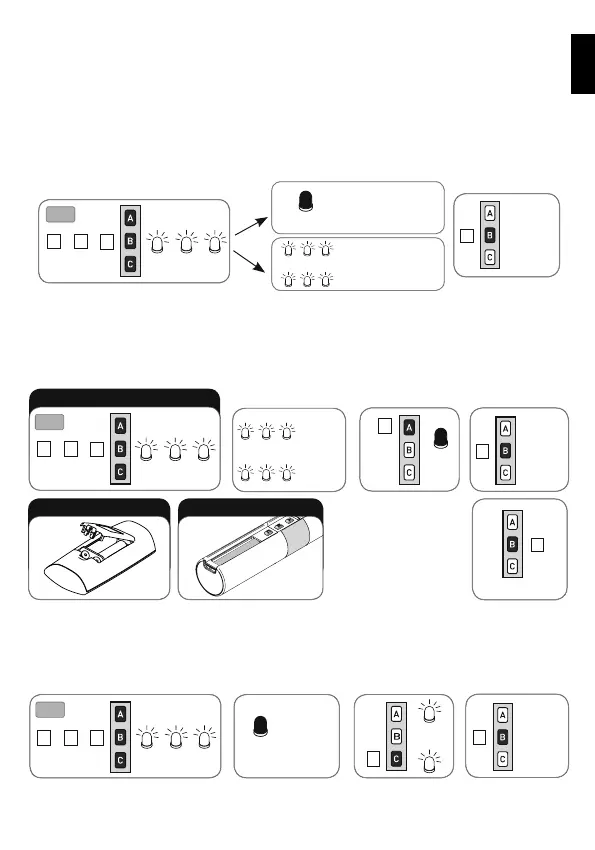 A
B
C

A
B
C

A
B
C

A
B
C

A
B
C

A
B
C

A
B
C

A
B
C

A
B
C