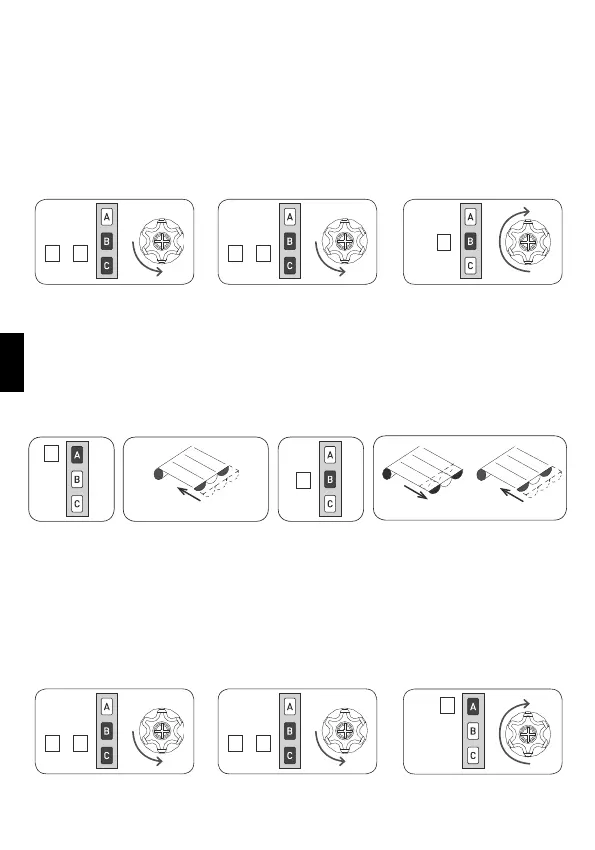 A
B
C

A
B
C

A
B
C

A
B
C

A
B
C

A
B
C

A
B
C

A
B
C