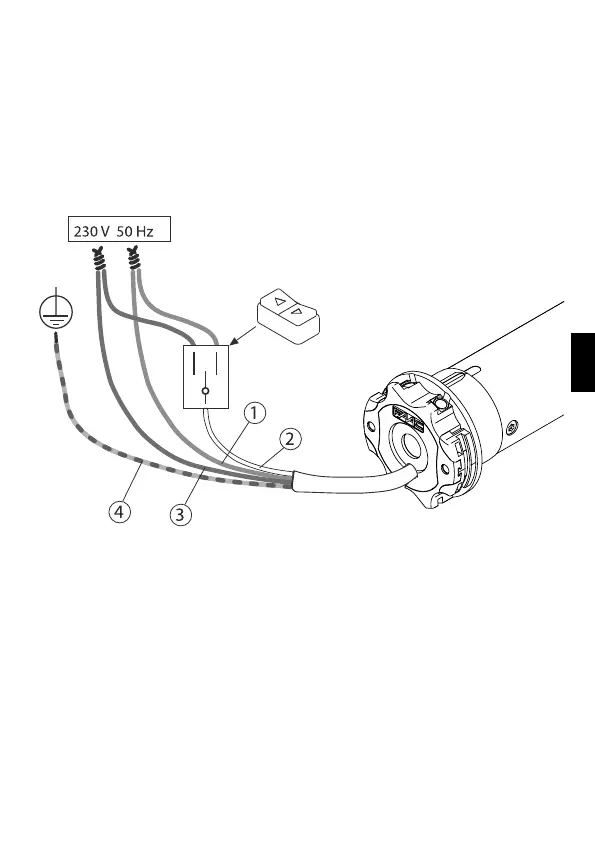 230 V 50 Hz

1

2

3

4