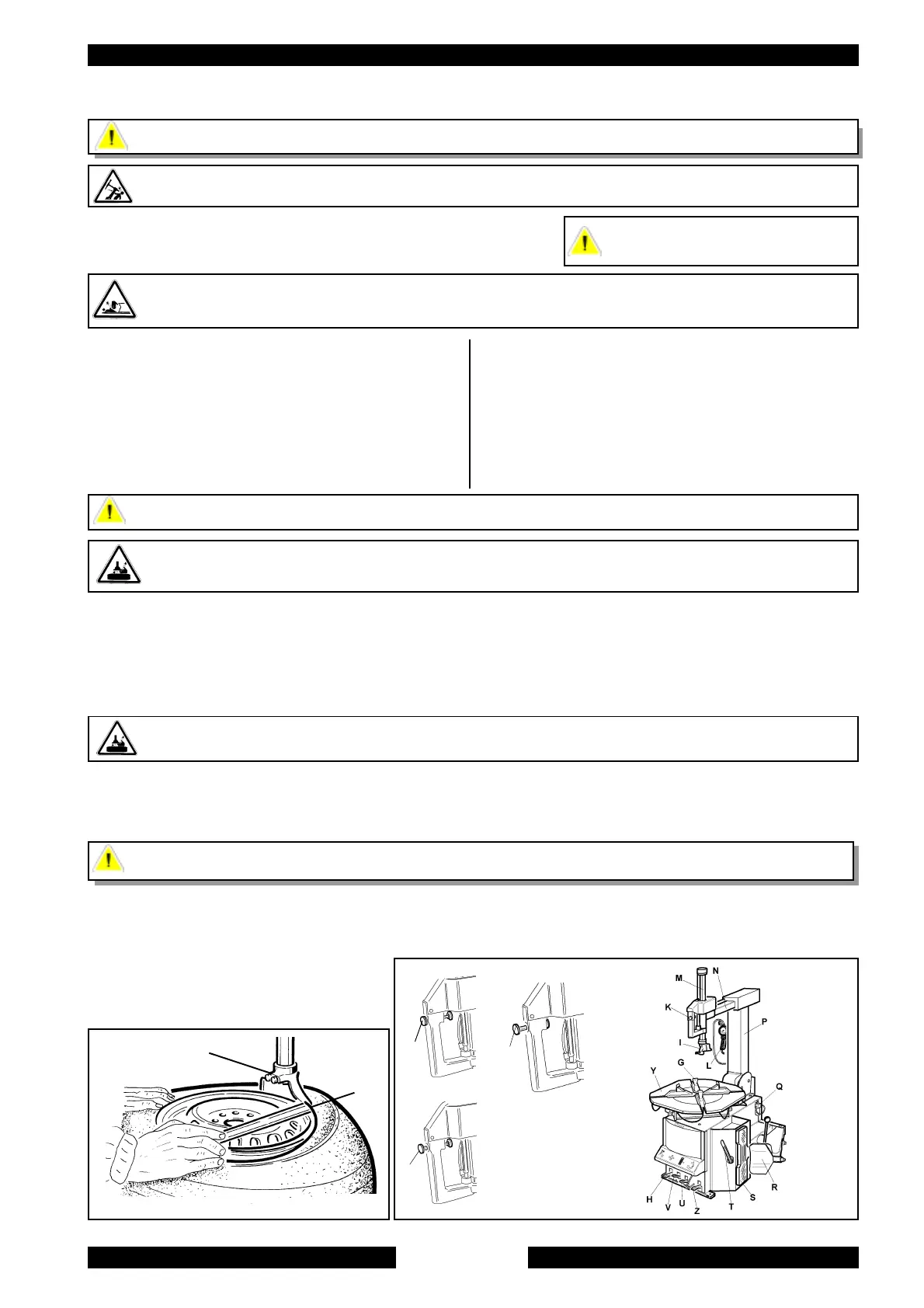 M
N
K
P
I
L
G
Y
Q
R
S
T
Z
U
V
H