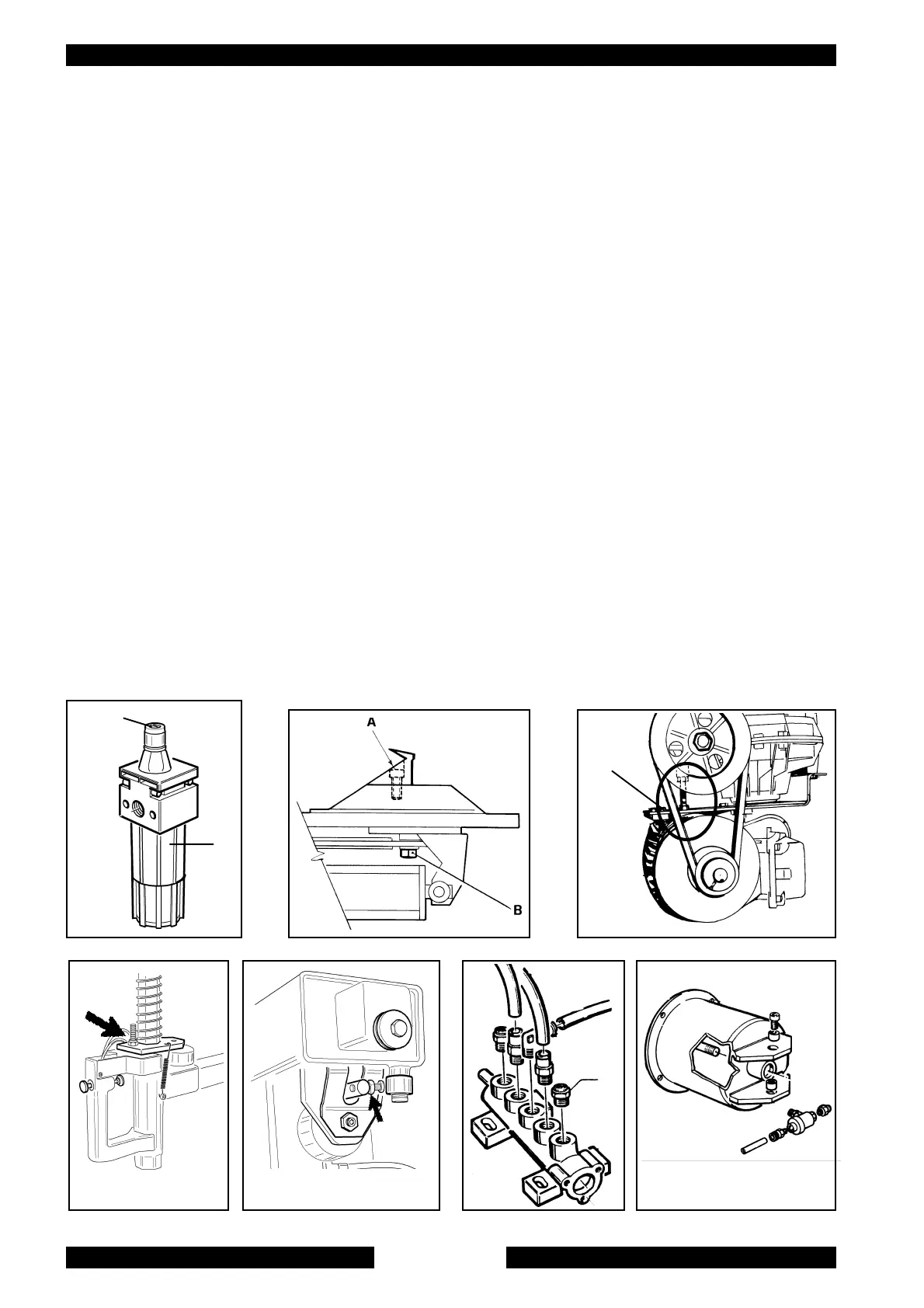 A

B