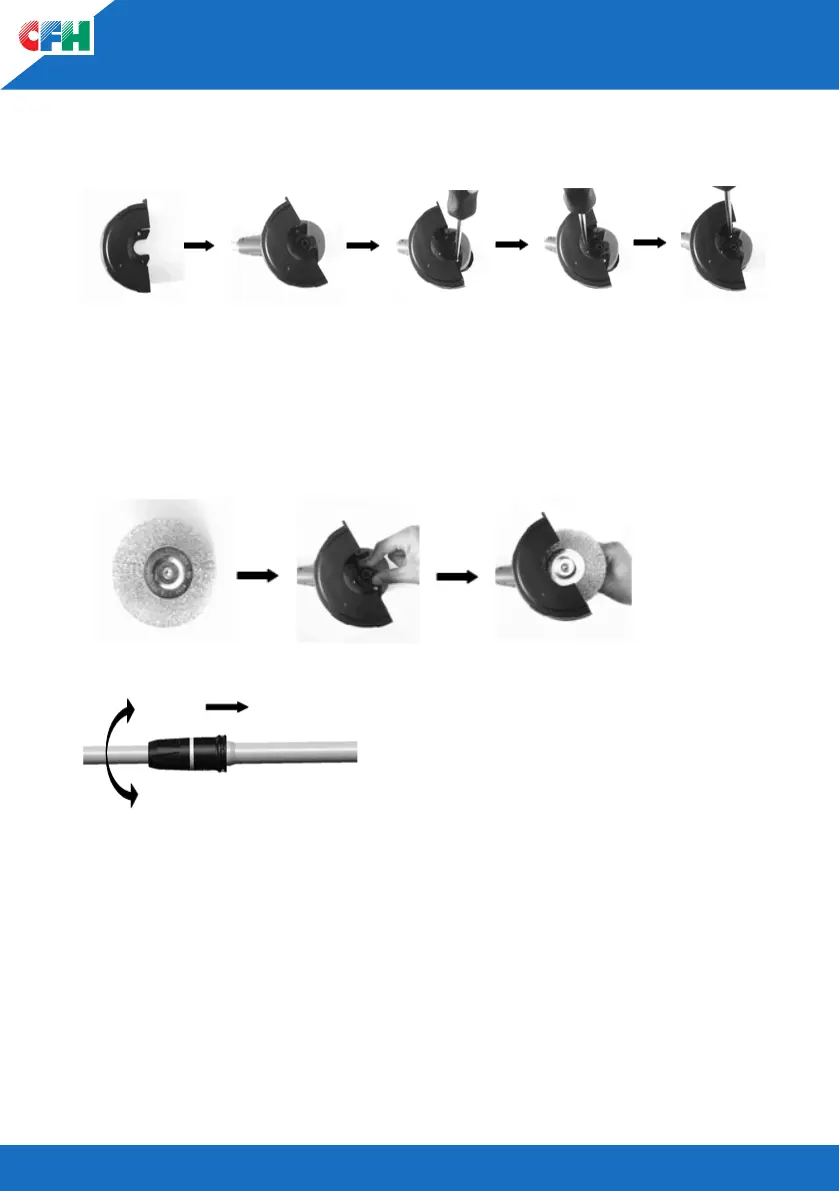 CFH