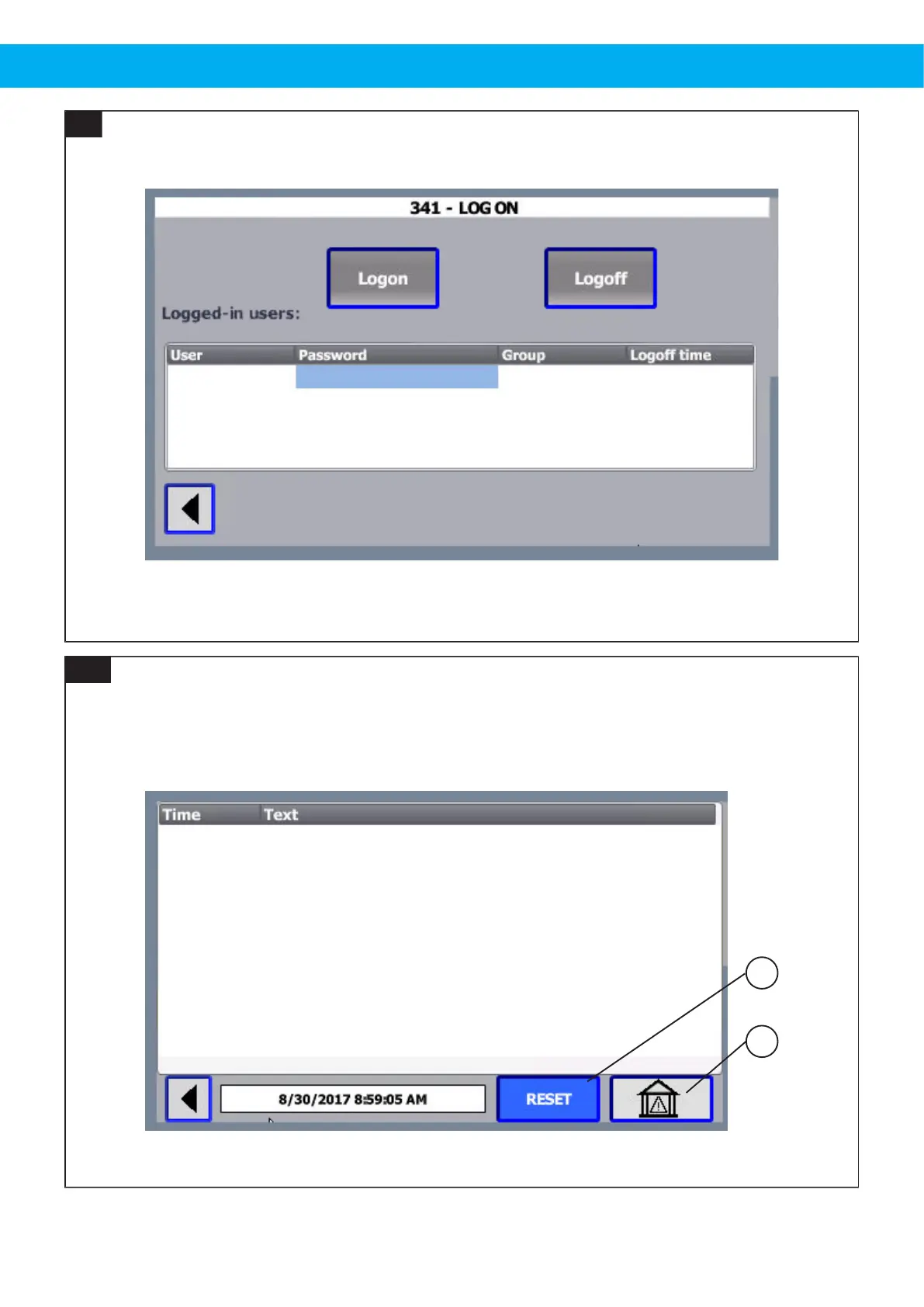 341 - LOG ON

Logon

Logoff

Logged-in users:

| User | Password | Group | Logoff time |
|---|---|---|---|
| | | | |

| Time | Text |
|---|---|
| | |

8/30/2017 8:59:05 AM

RESET