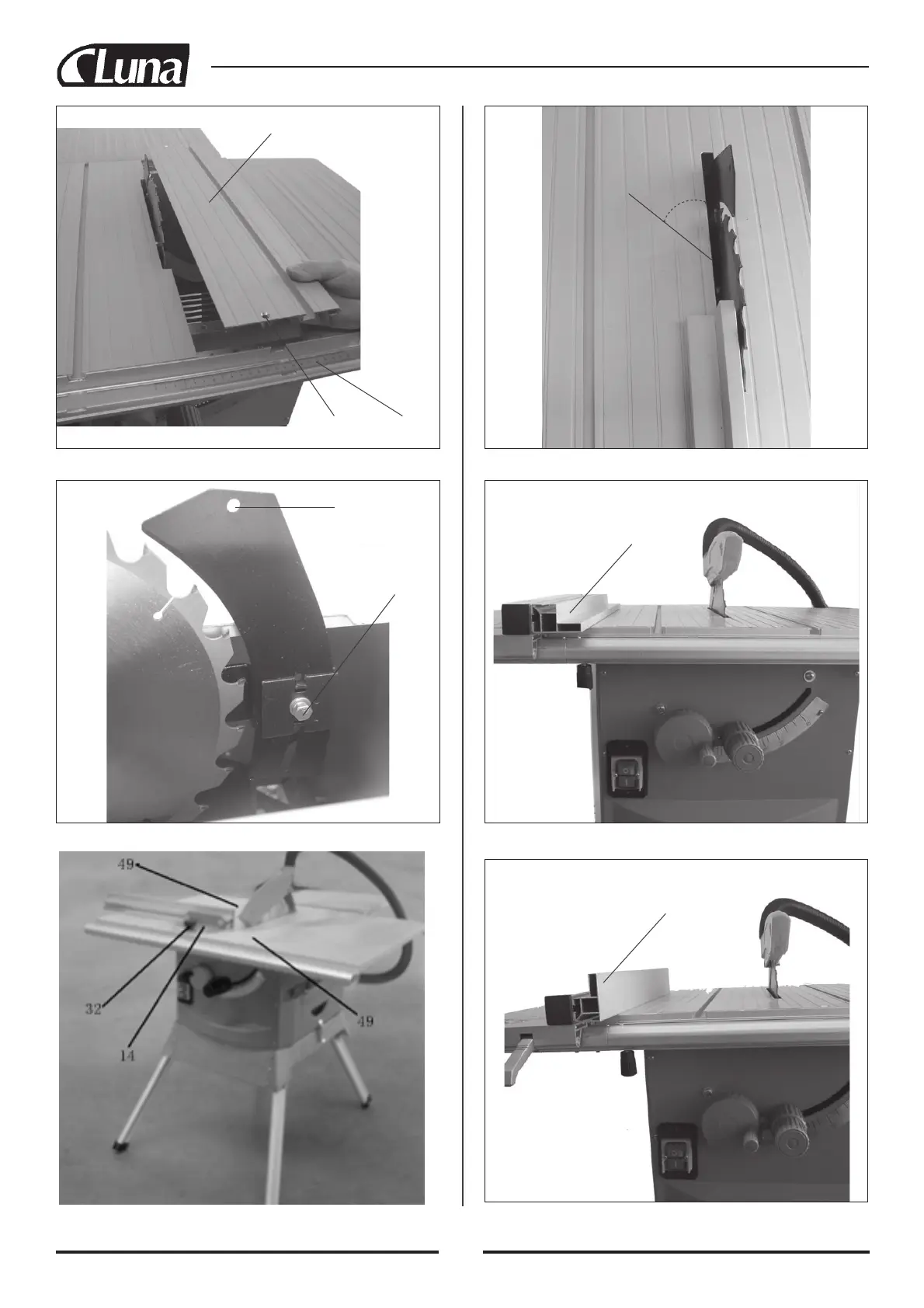 Luna

49

32

14

49