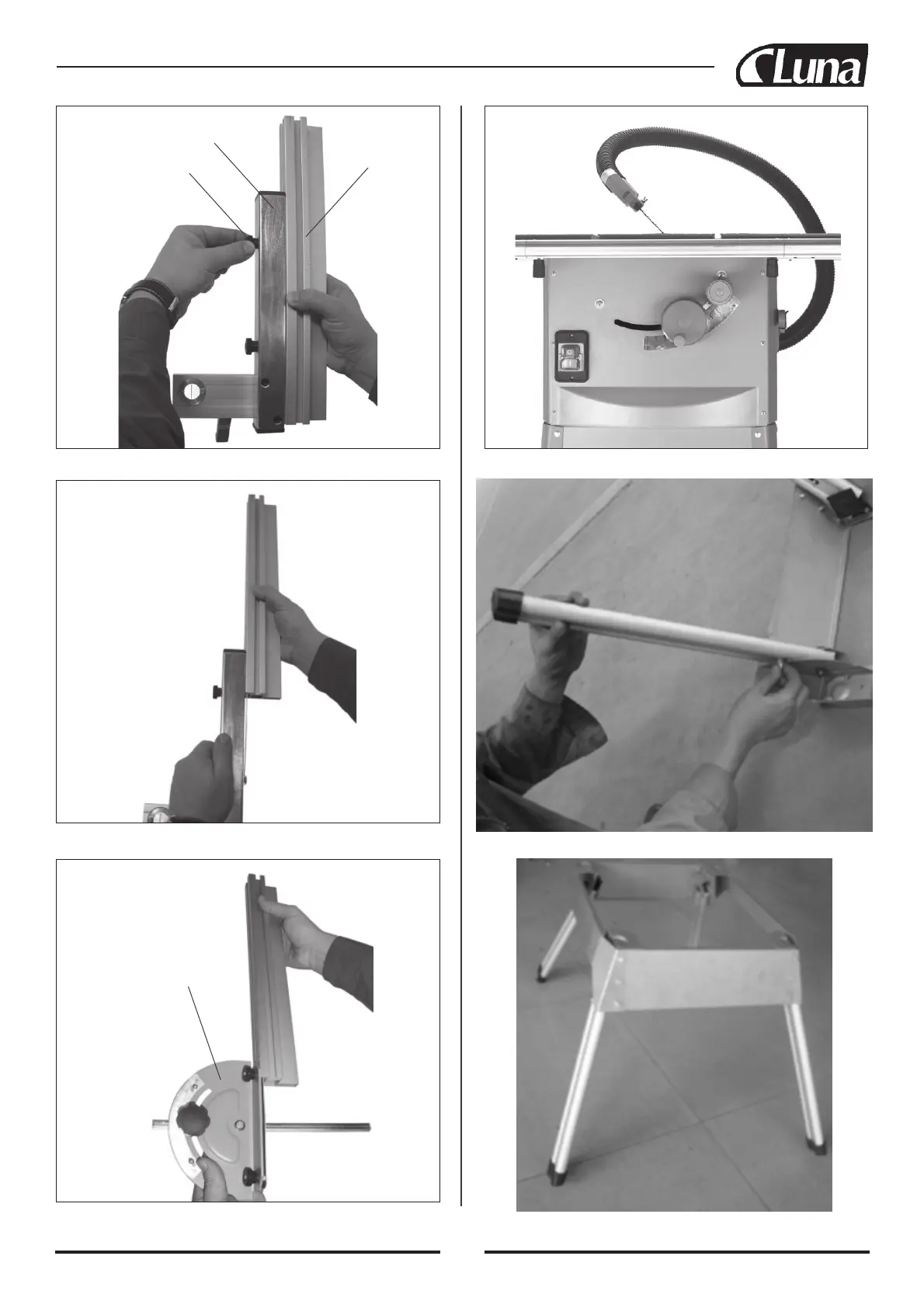 Luna