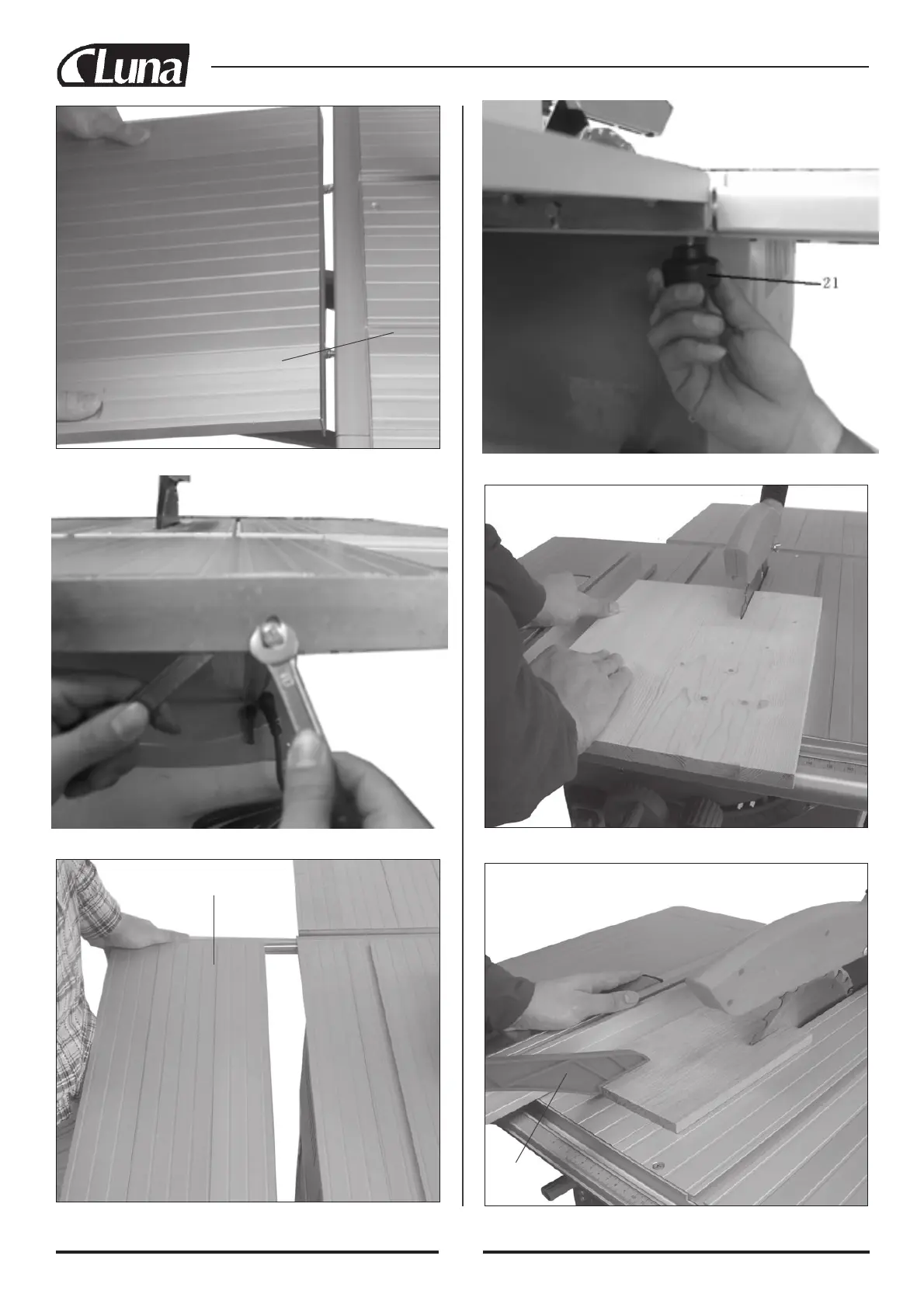 Luna

21