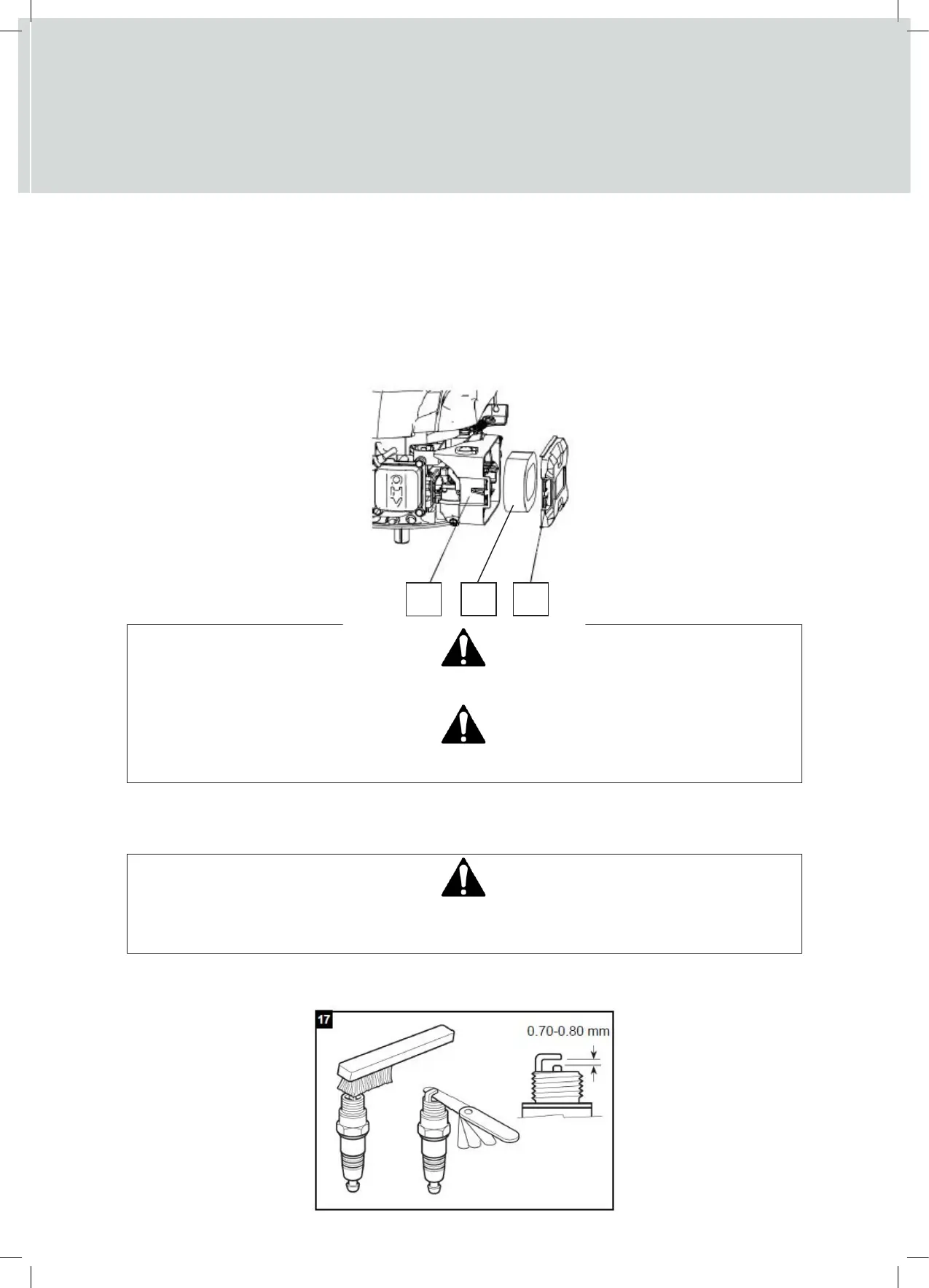 OHV

17

0.70-0.80 mm