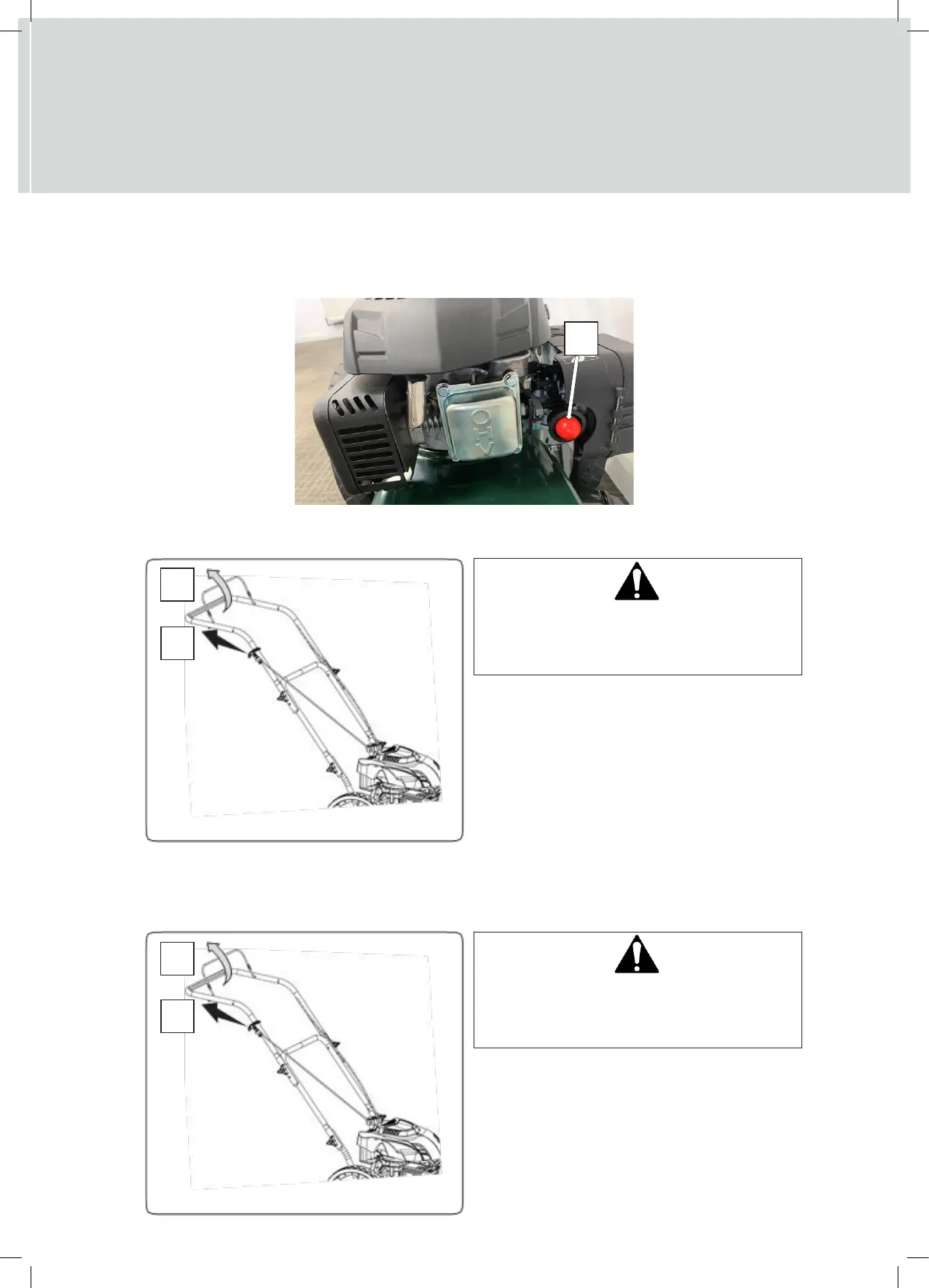 OHV