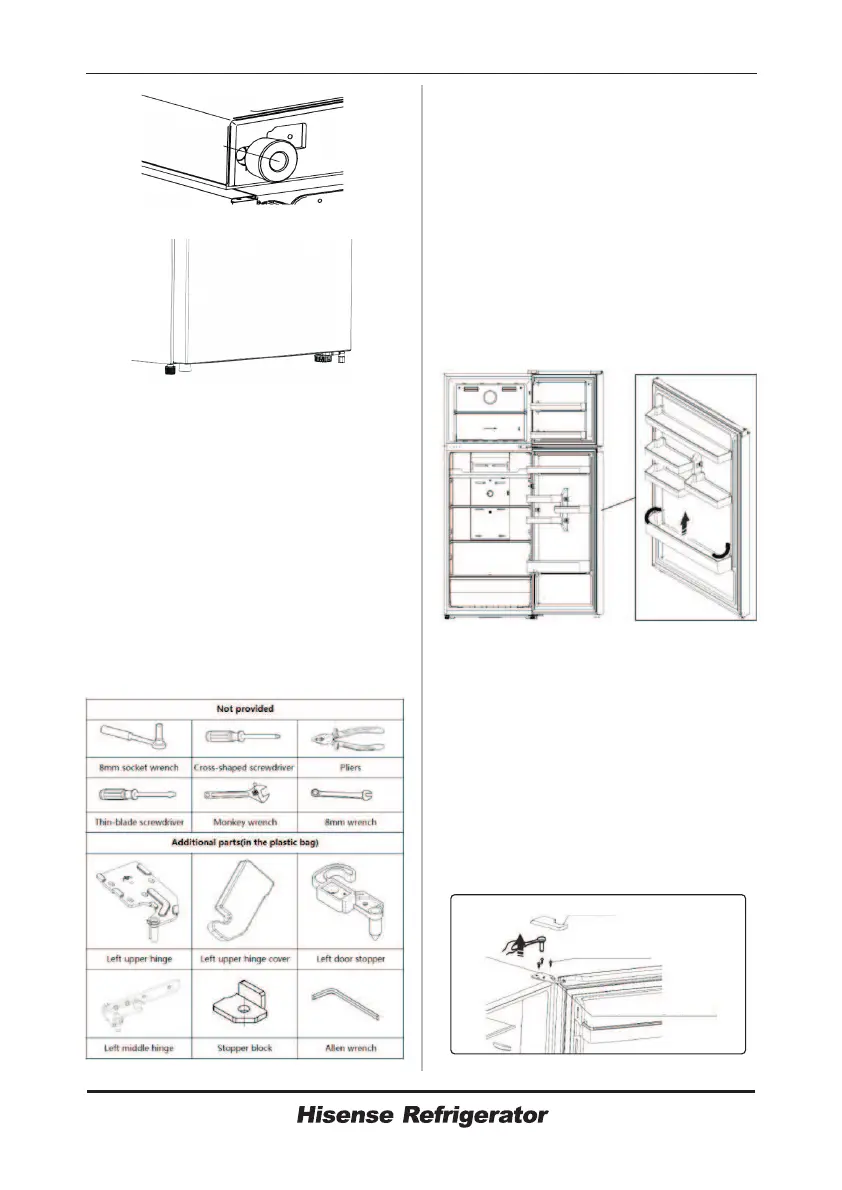 | Not provided | | |
|---|---|---|
| 8mm socket wrench | Cross-shaped screwdriver | Pliers |
| Thin-blade screwdriver | Monkey wrench | 8mm wrench |
| Additional parts(in the plastic bag) | | |
| Left upper hinge | Left upper hinge cover | Left door stopper |
| Left middle hinge | Stopper block | Allen wrench |

Hisense Refrigerator