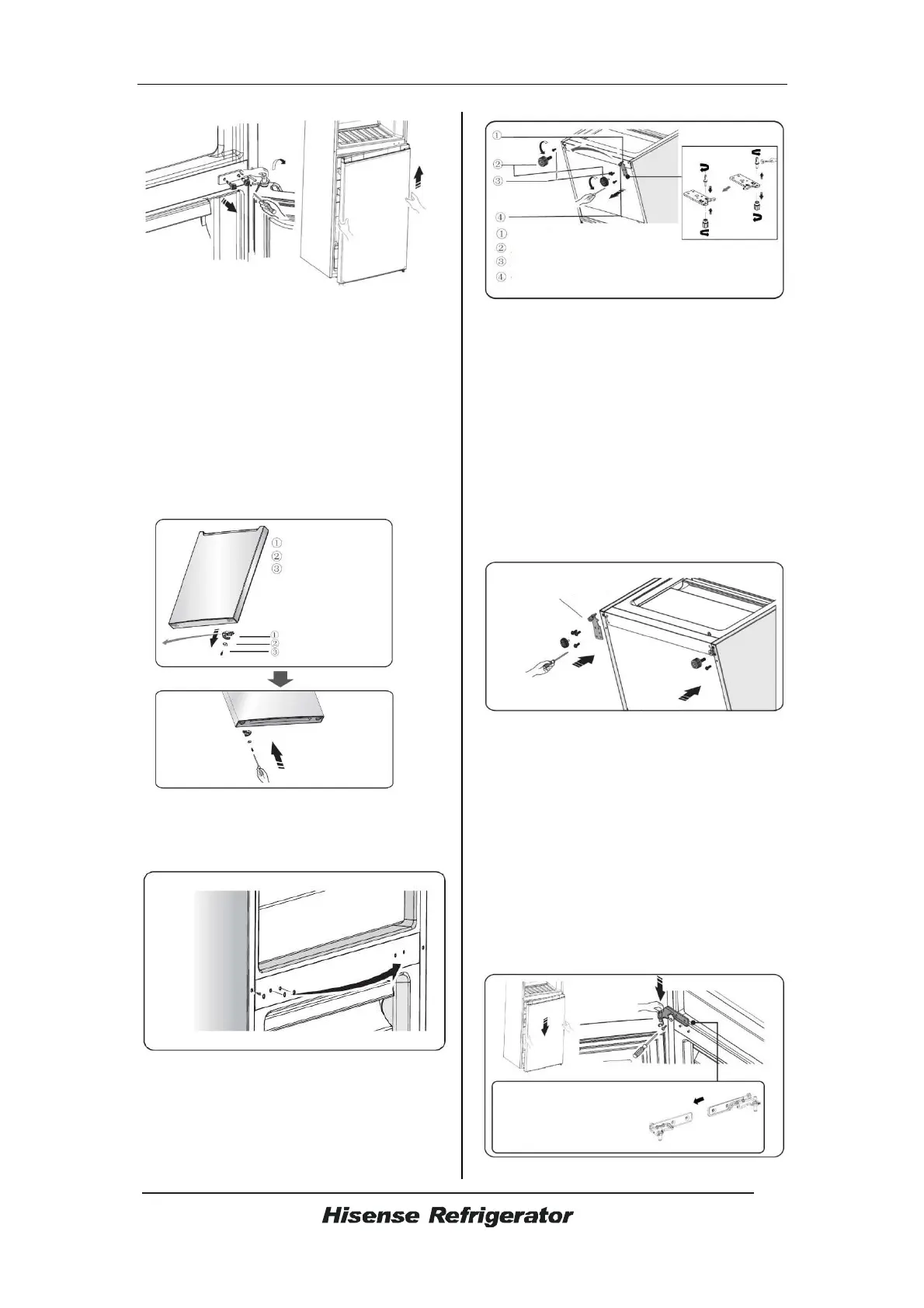 ①
②
③
④
①
②
③
④

①
②
③
①
②
③

Hisense Refrigerator