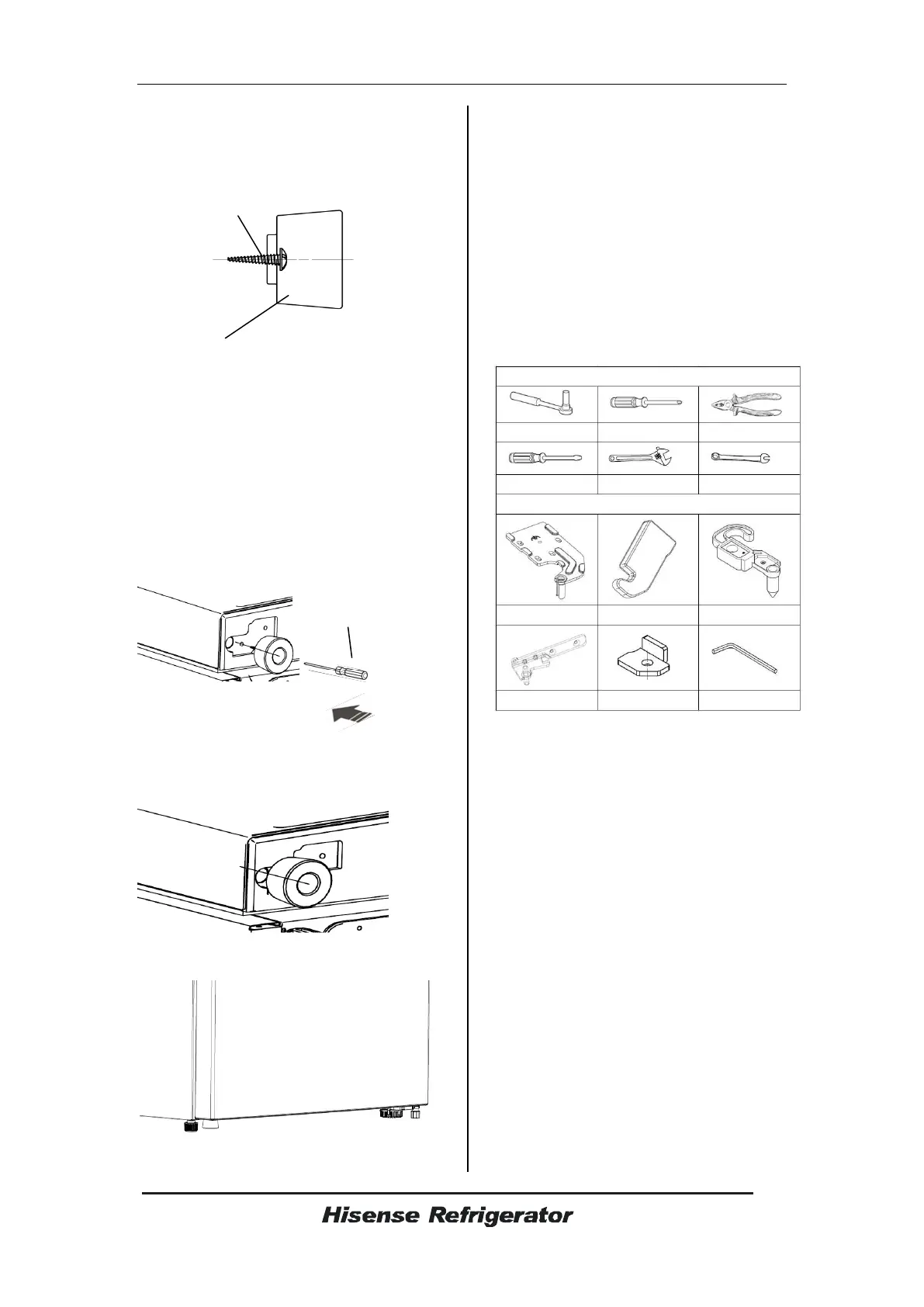 Hisense Refrigerator