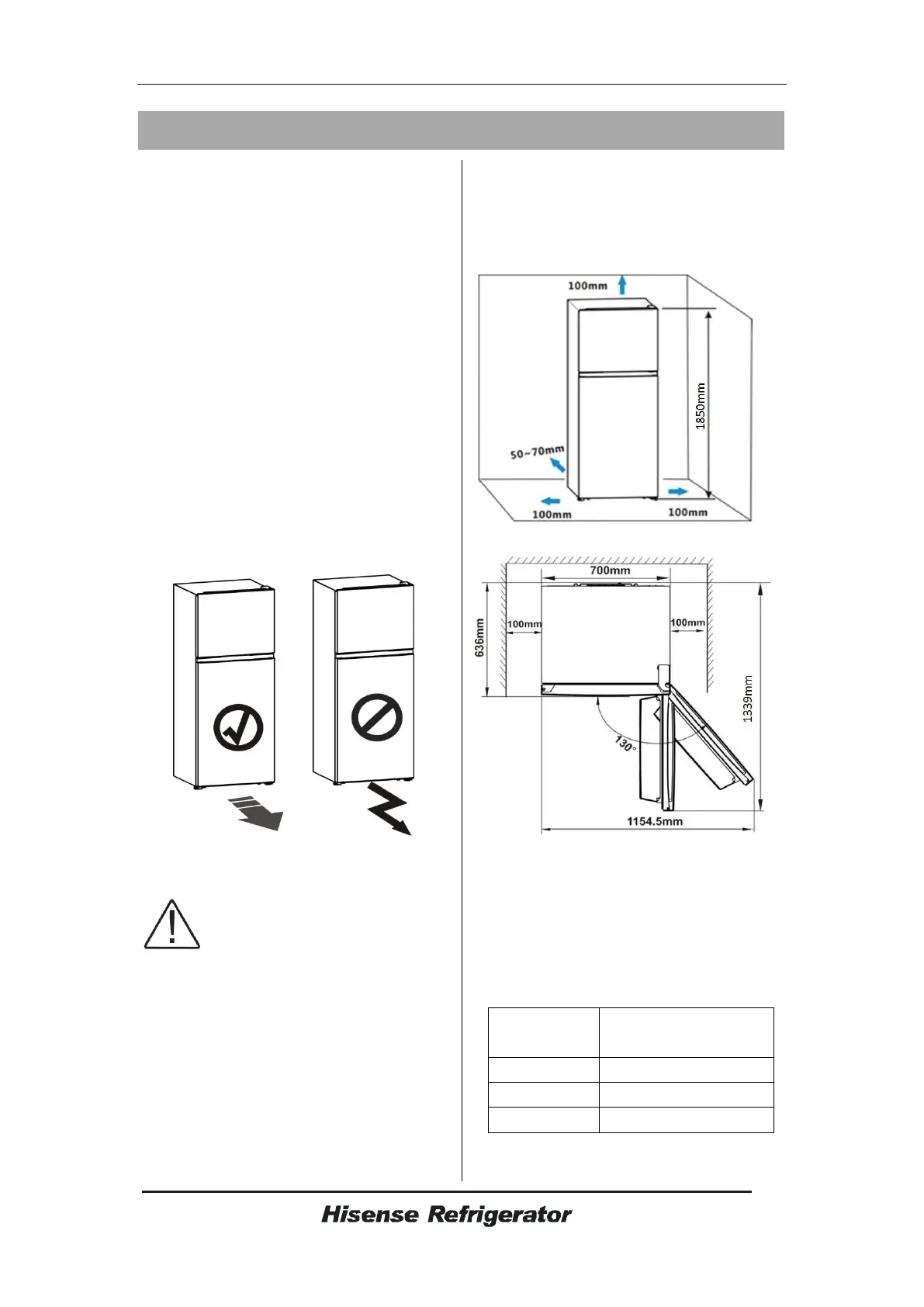 100mm

1850mm

50~70mm

100mm

100mm

700mm

100mm

100mm

636mm

1339mm

130°

1154.5mm

Hisense Refrigerator