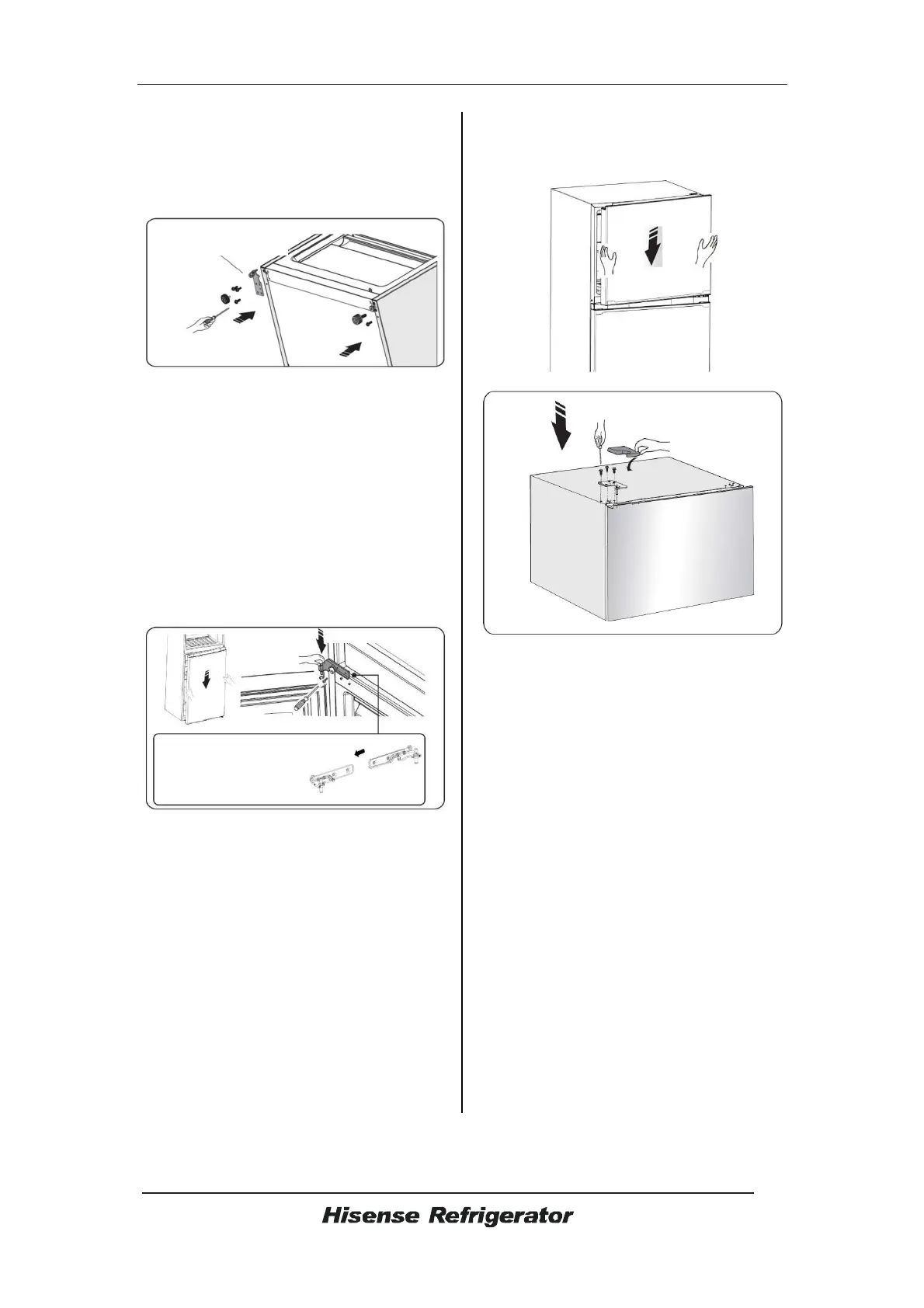 Hisense Refrigerator