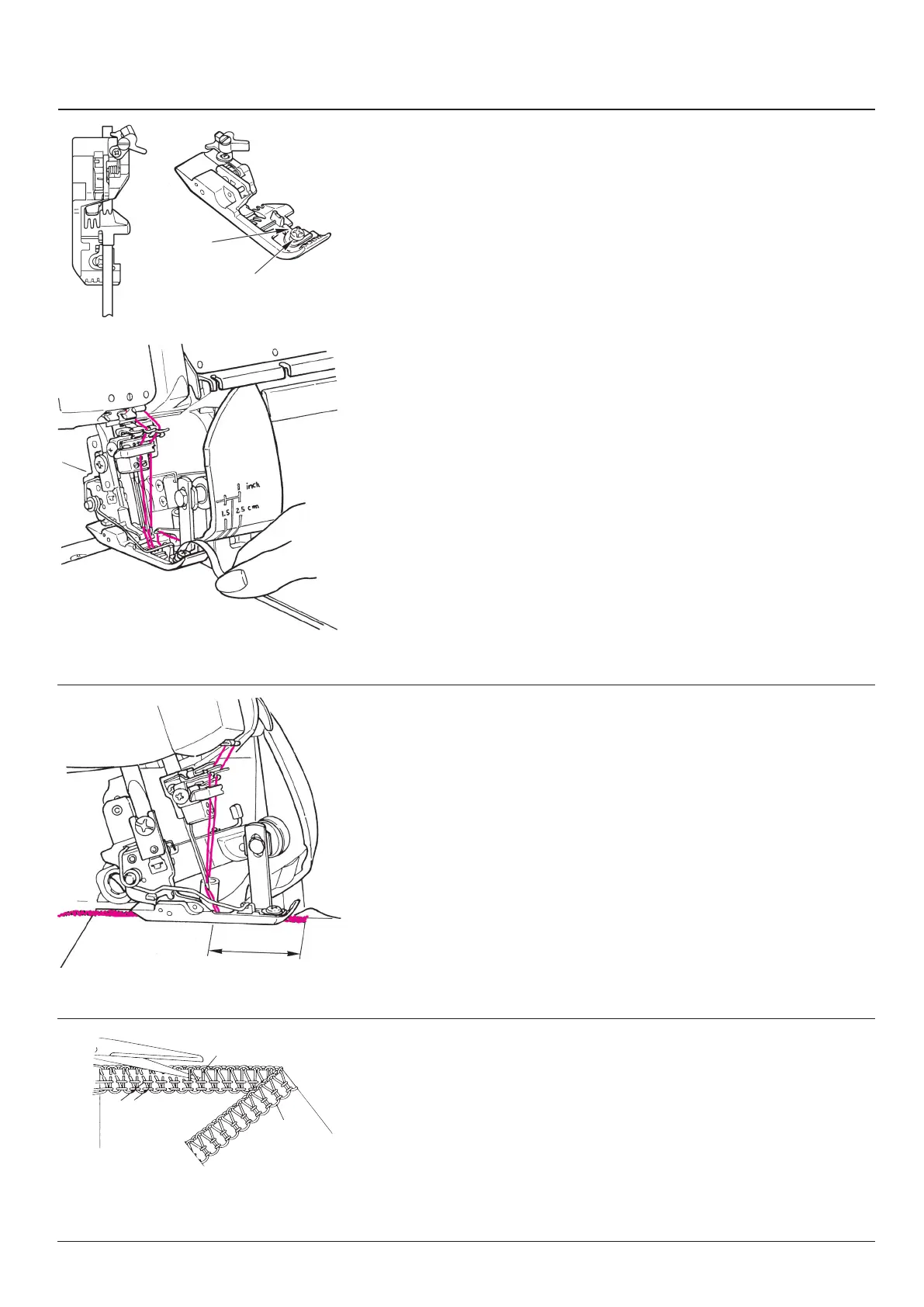 inch
1.5 2.5 cm